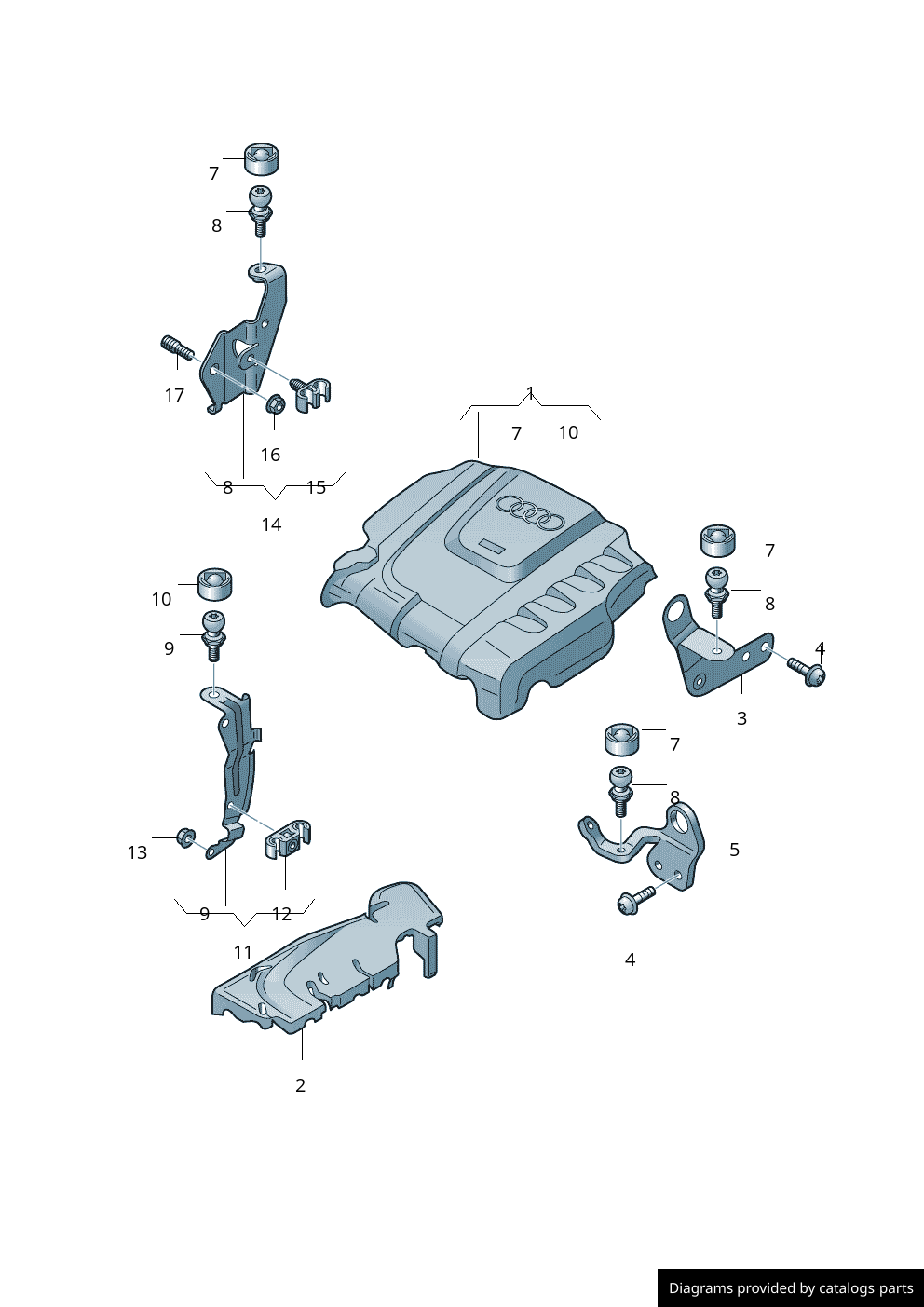 7
8
17
16
8
15
14
1
7
10
7
8
4
3
10
9
13
9
12
11
7
8
5
4
2
Diagrams provided by catalogs parts