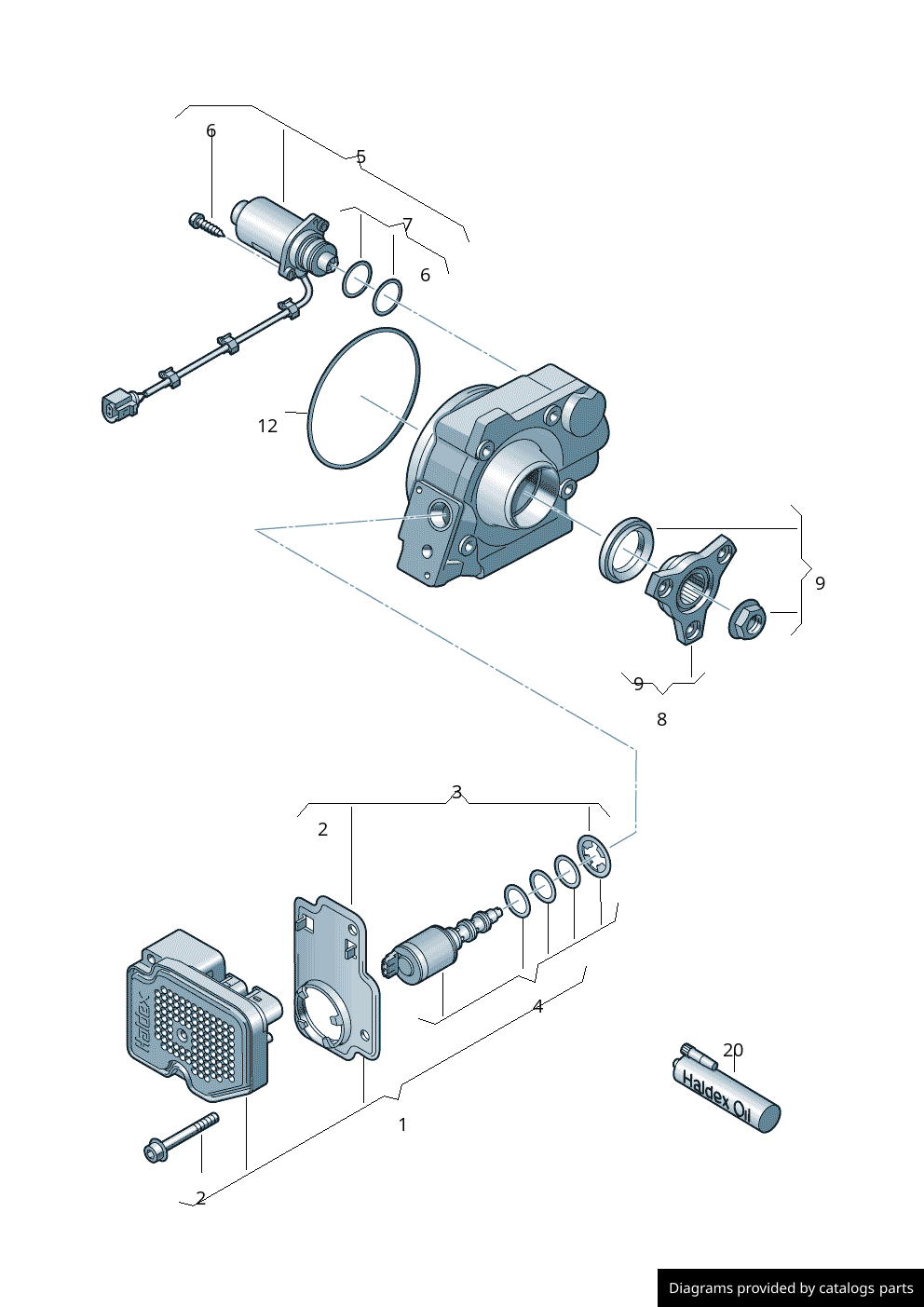 6
5
7
6
12
9
9
8
3
2
Haldex
4
20
Haldex Oil
1
2
Diagrams provided by catalogs parts