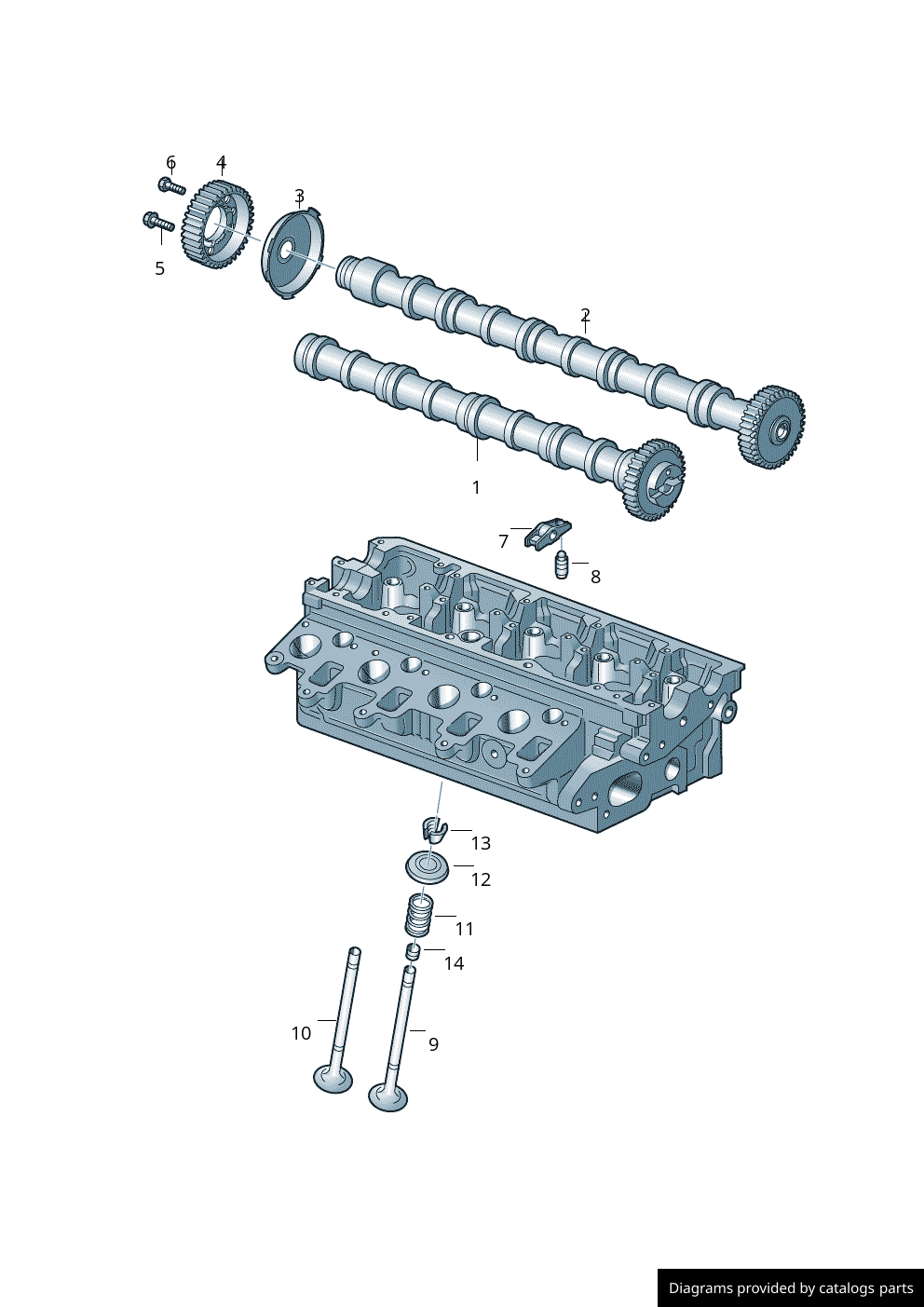 6
4
3
5
2
1
7
8
13
12
11
14
10
9

Diagrams provided by catalogs parts