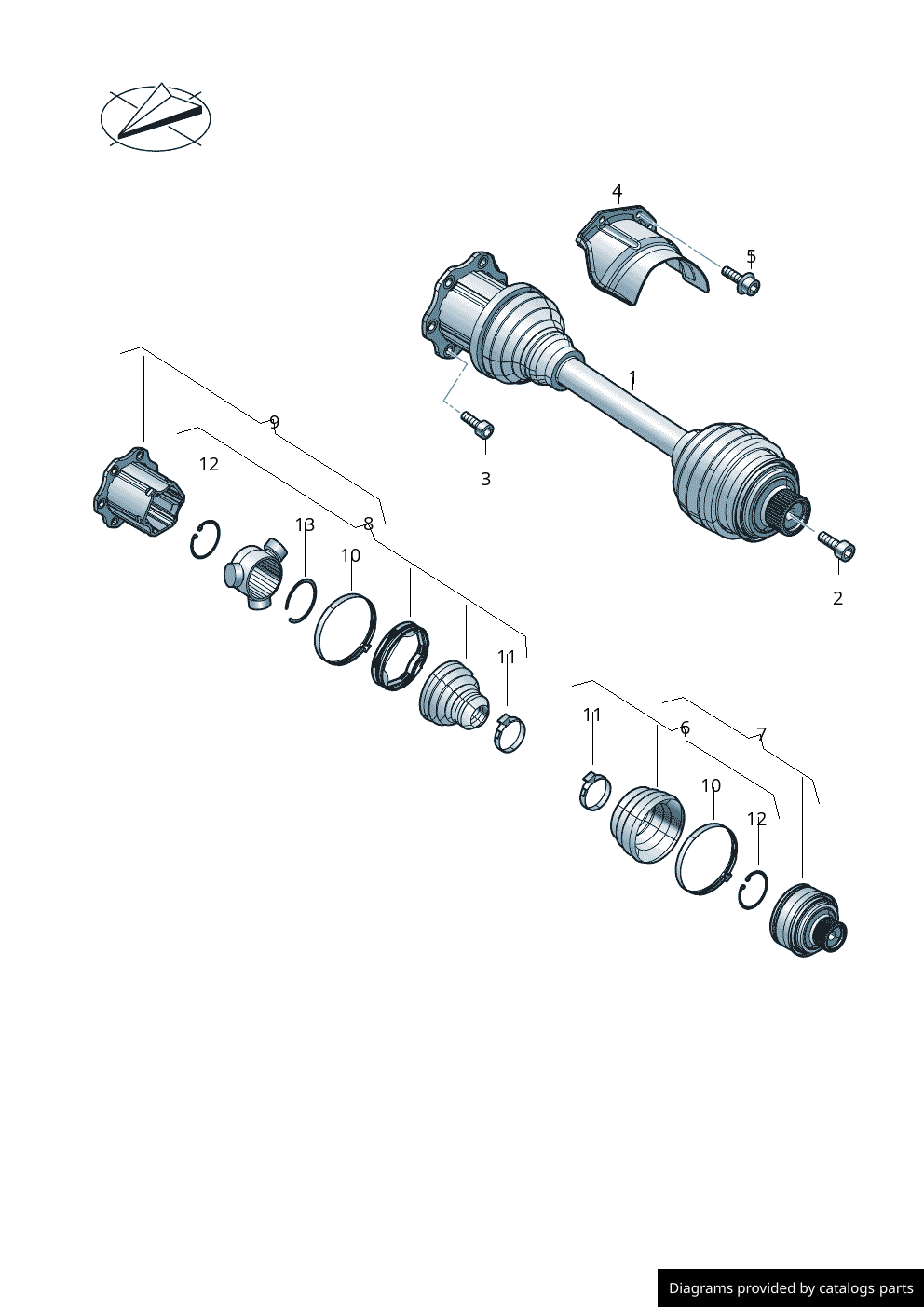 4
5
1
3
2
9
12
13
8
10
11
11
6
7
10
12

Diagrams provided by catalogs parts