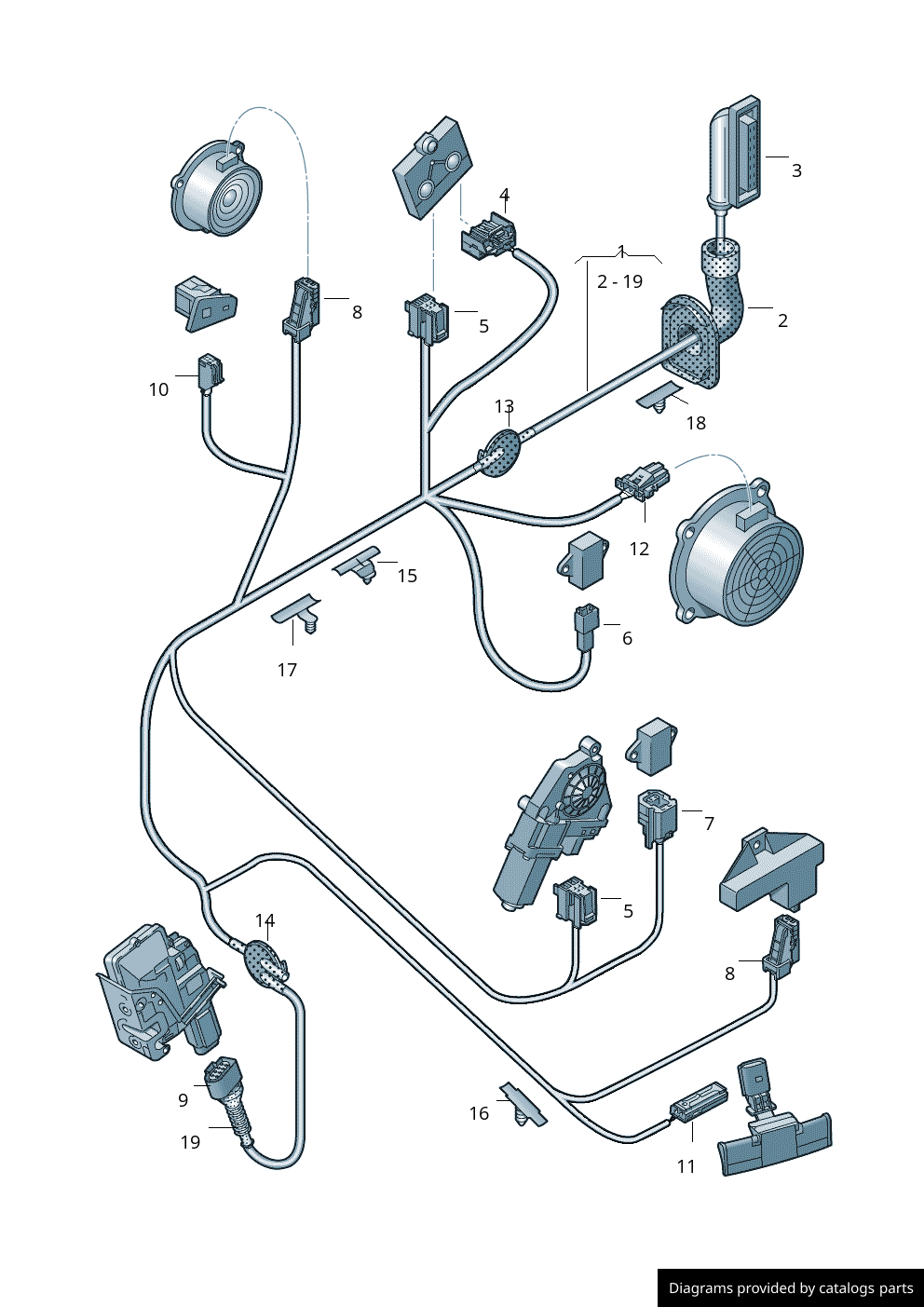 3
4
1
2 - 19
2
8
5
10
13
18
12
15
6
17
7
5
14
8
9
19
16
11
Diagrams provided by catalogs parts