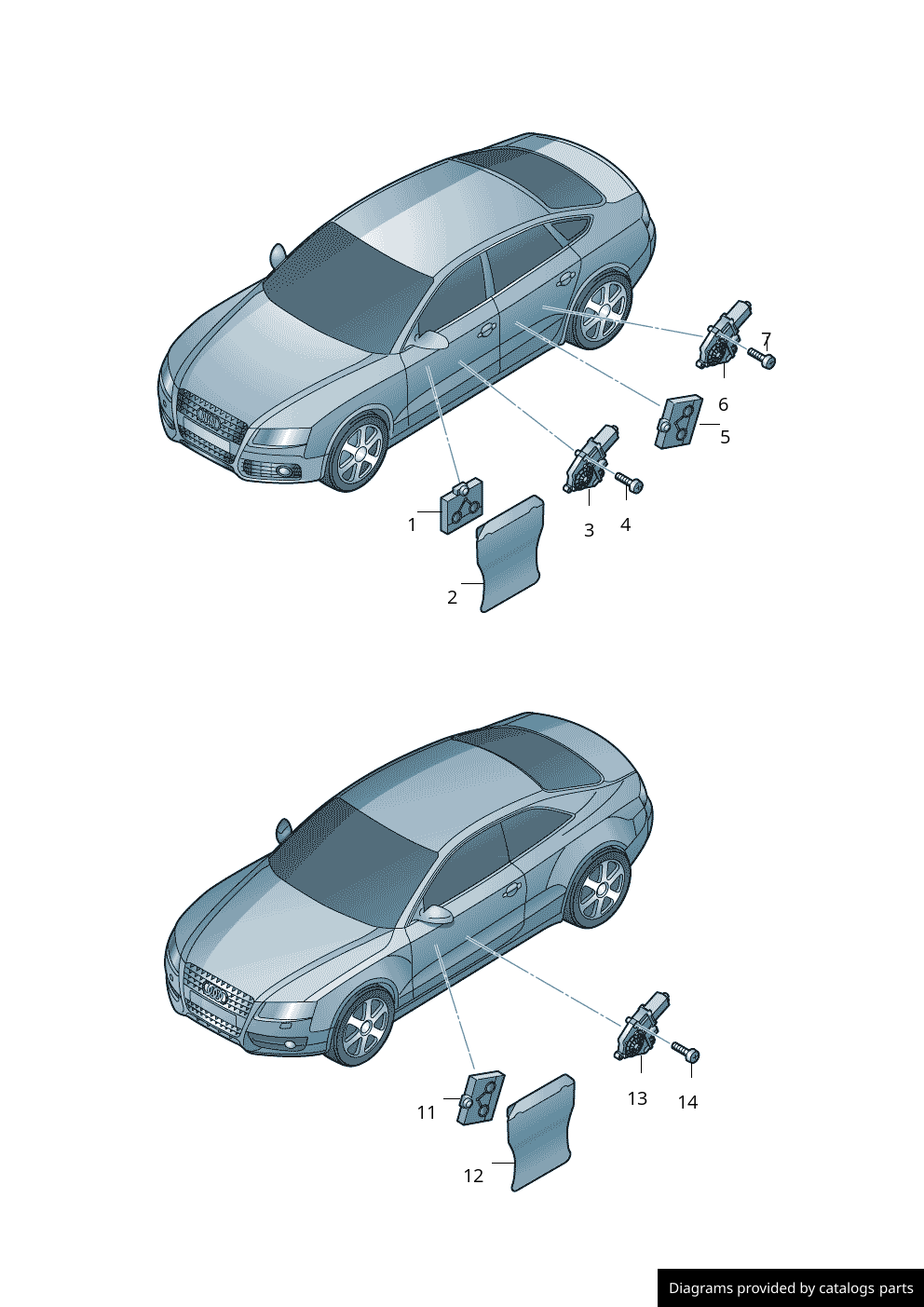 7
6
5
1
3
4
2
11
13
14
12
Diagrams provided by catalogs parts