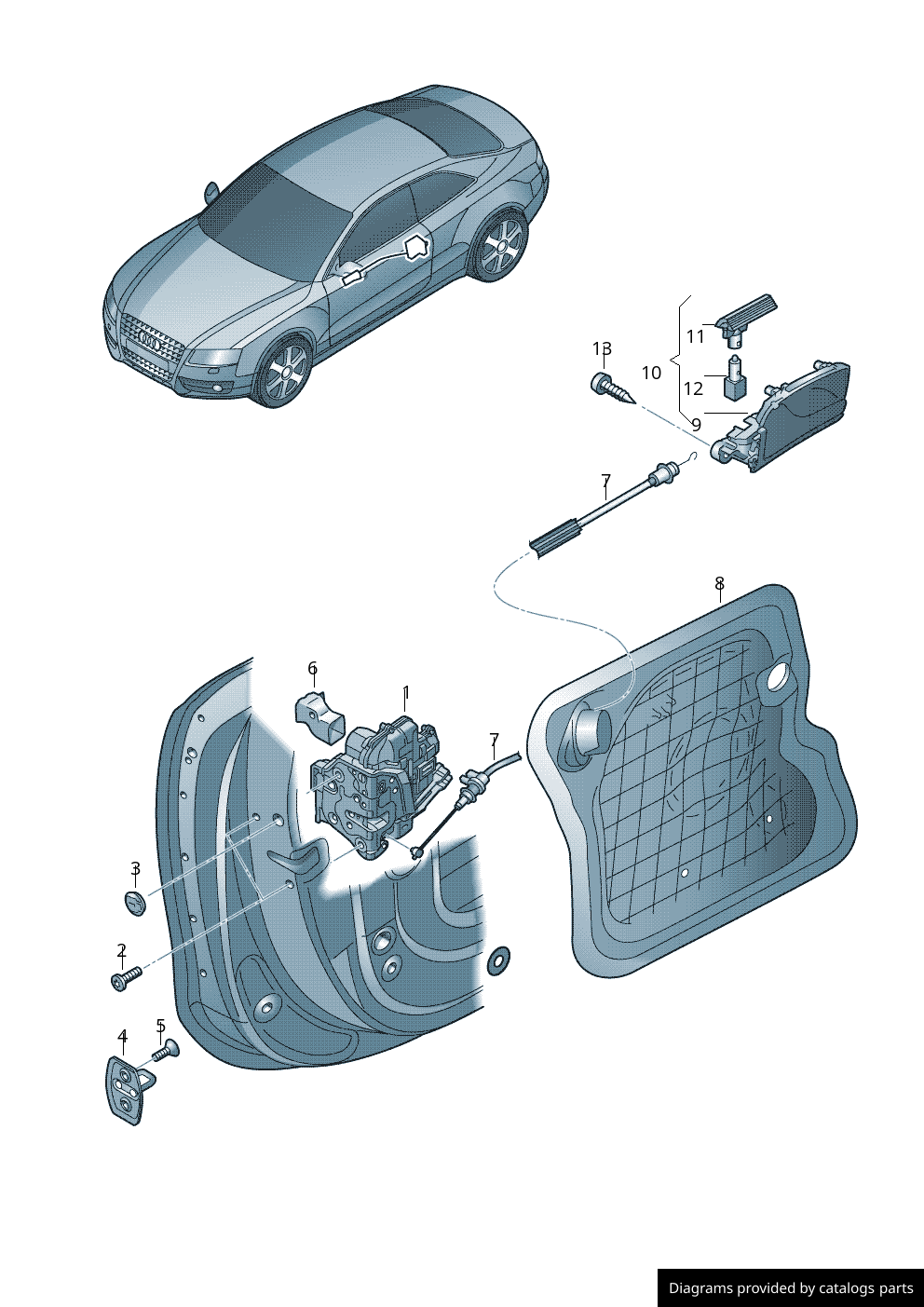 11
13
10
12
9
7
8
6
1
7
3
2
4
5

Diagrams provided by catalogs parts