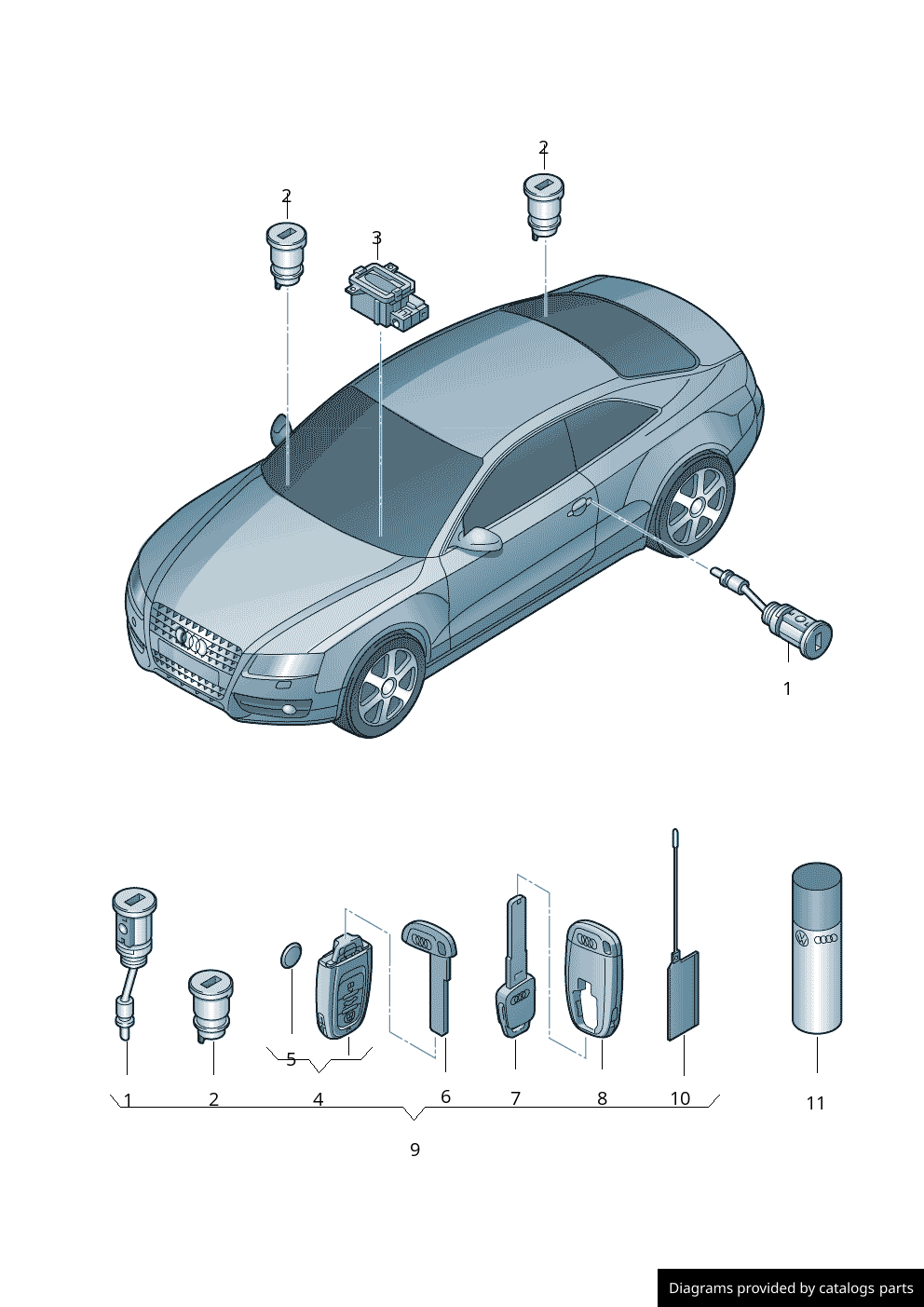 2
2
3
1

5
1
2
4
6
7
8
10
11
9

Diagrams provided by catalogs parts