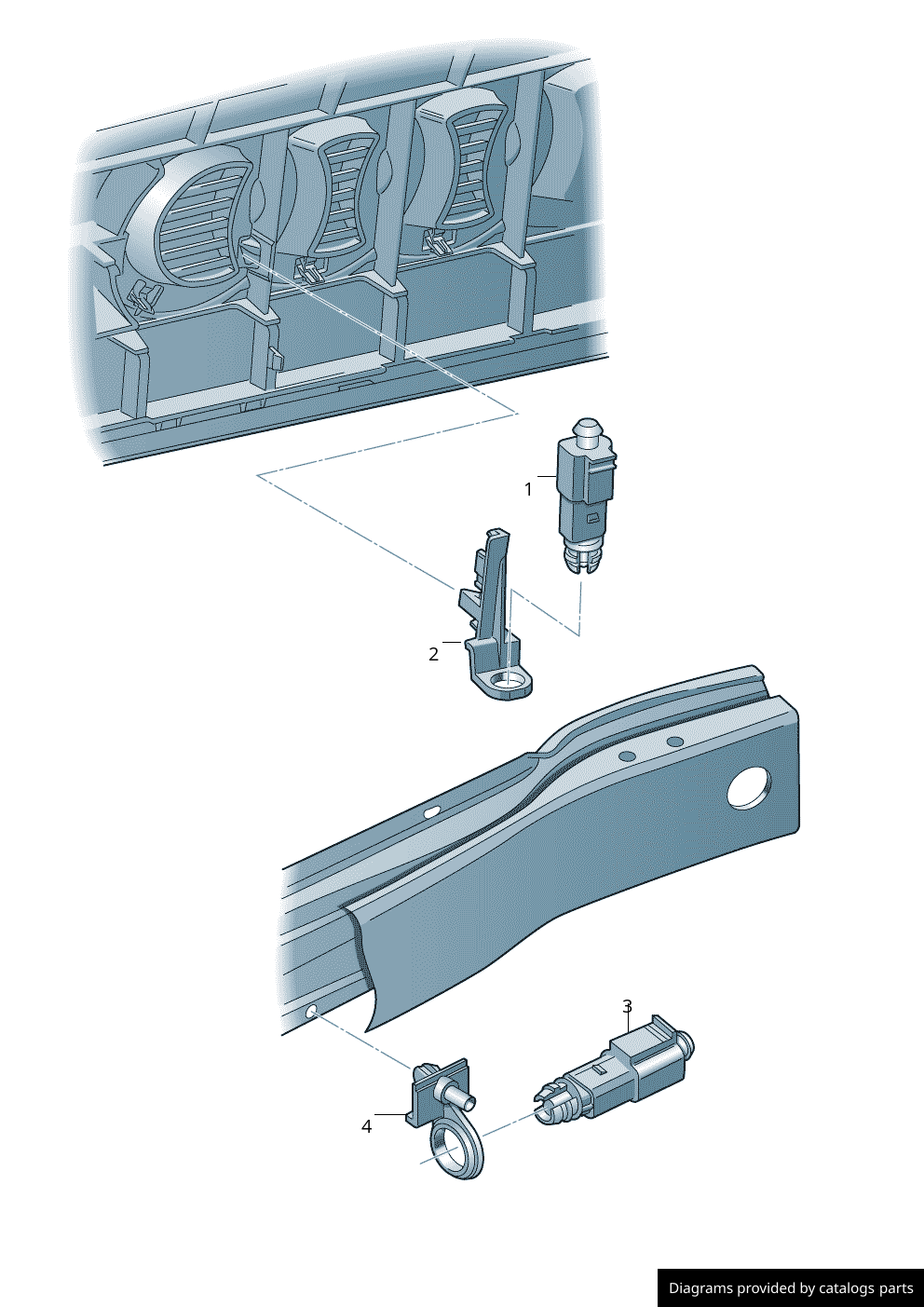 1

2

3

4

Diagrams provided by catalogs parts