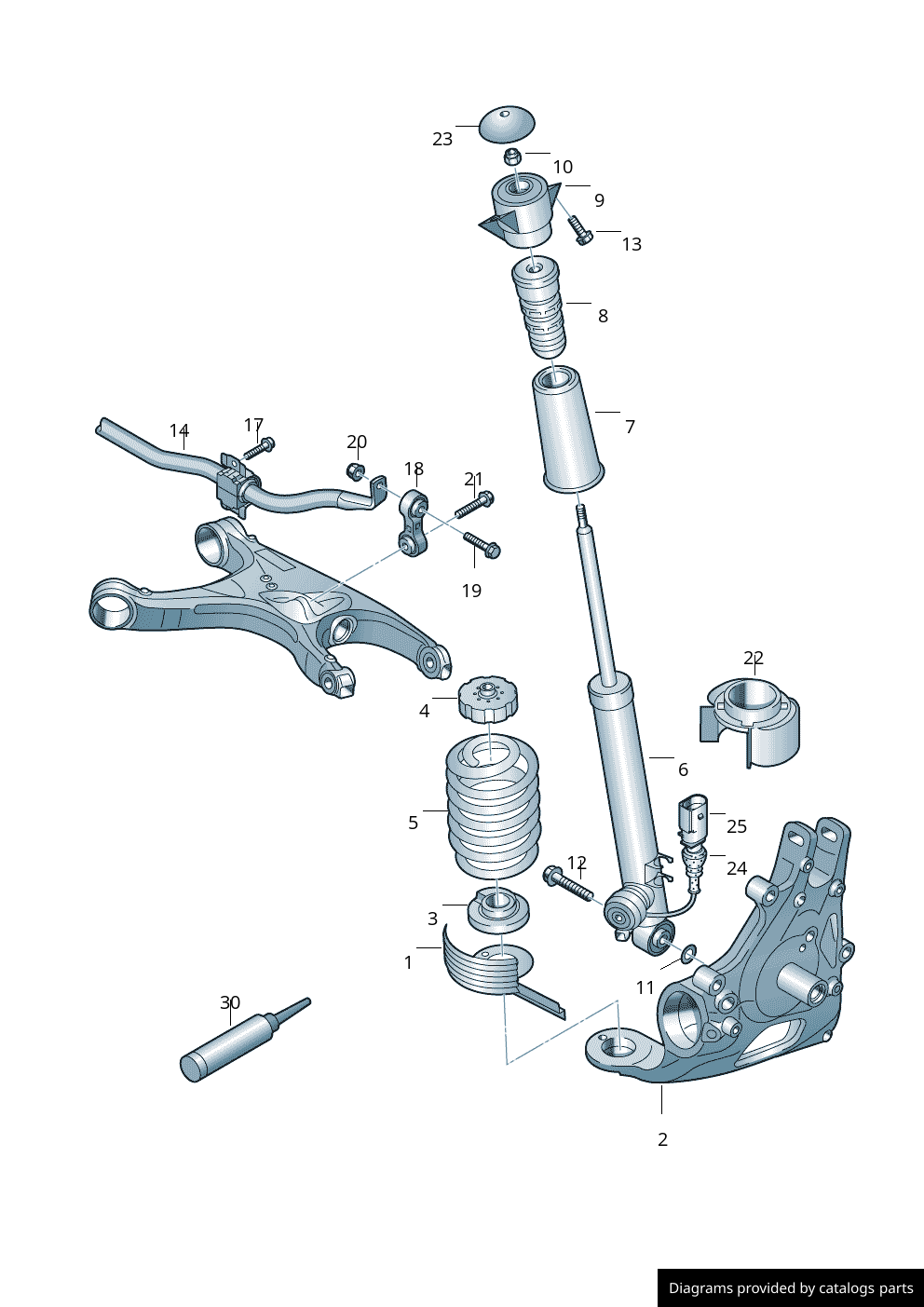 23
10
9
13
8
7
14
17
20
18
21
19
22
4
6
5
25
24
12
3
1
11
30
2

Diagrams provided by catalogs parts