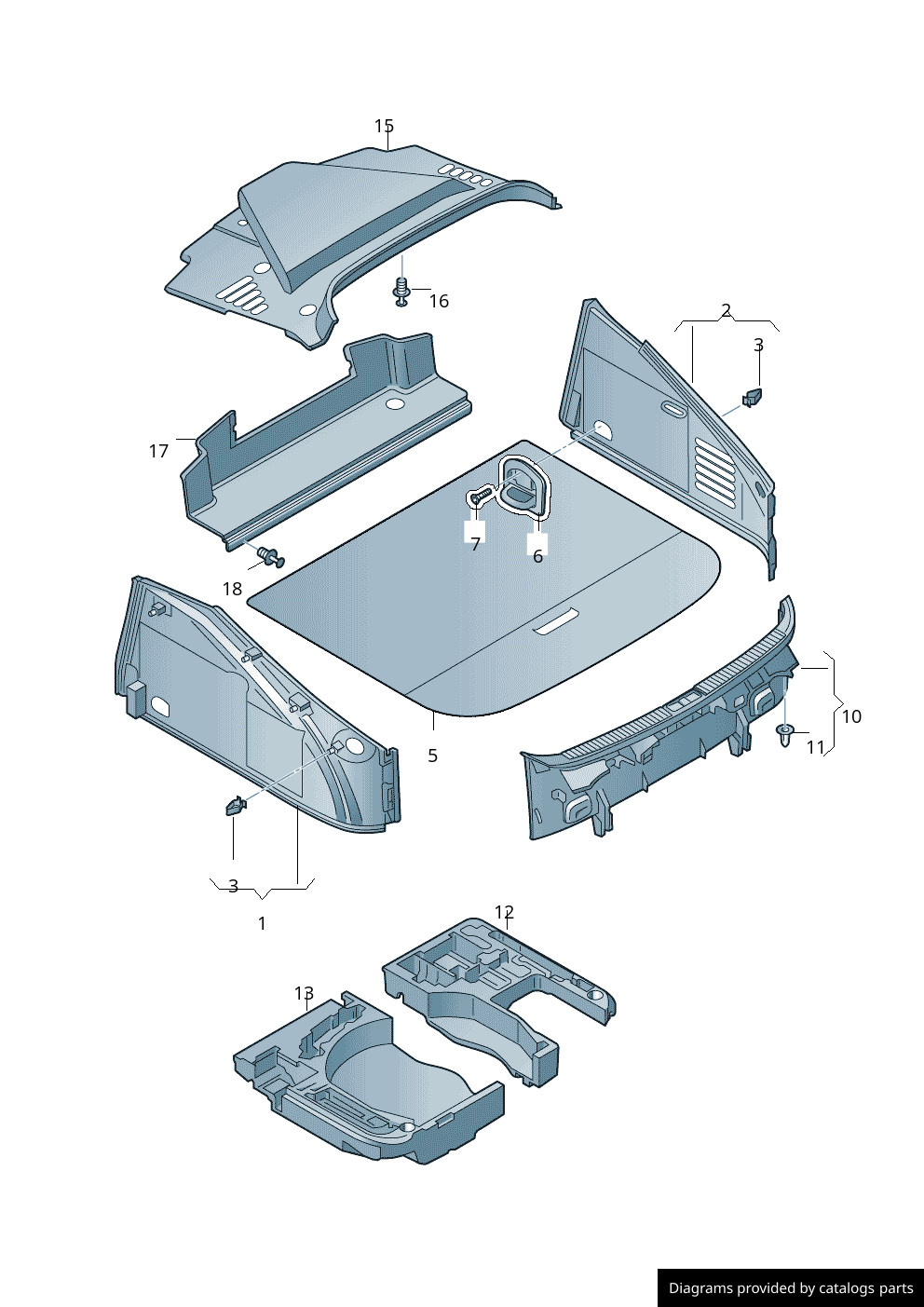 15
16
2
3
17
7
6
18
5
10
11
3
1
12
13
Diagrams provided by catalogs parts