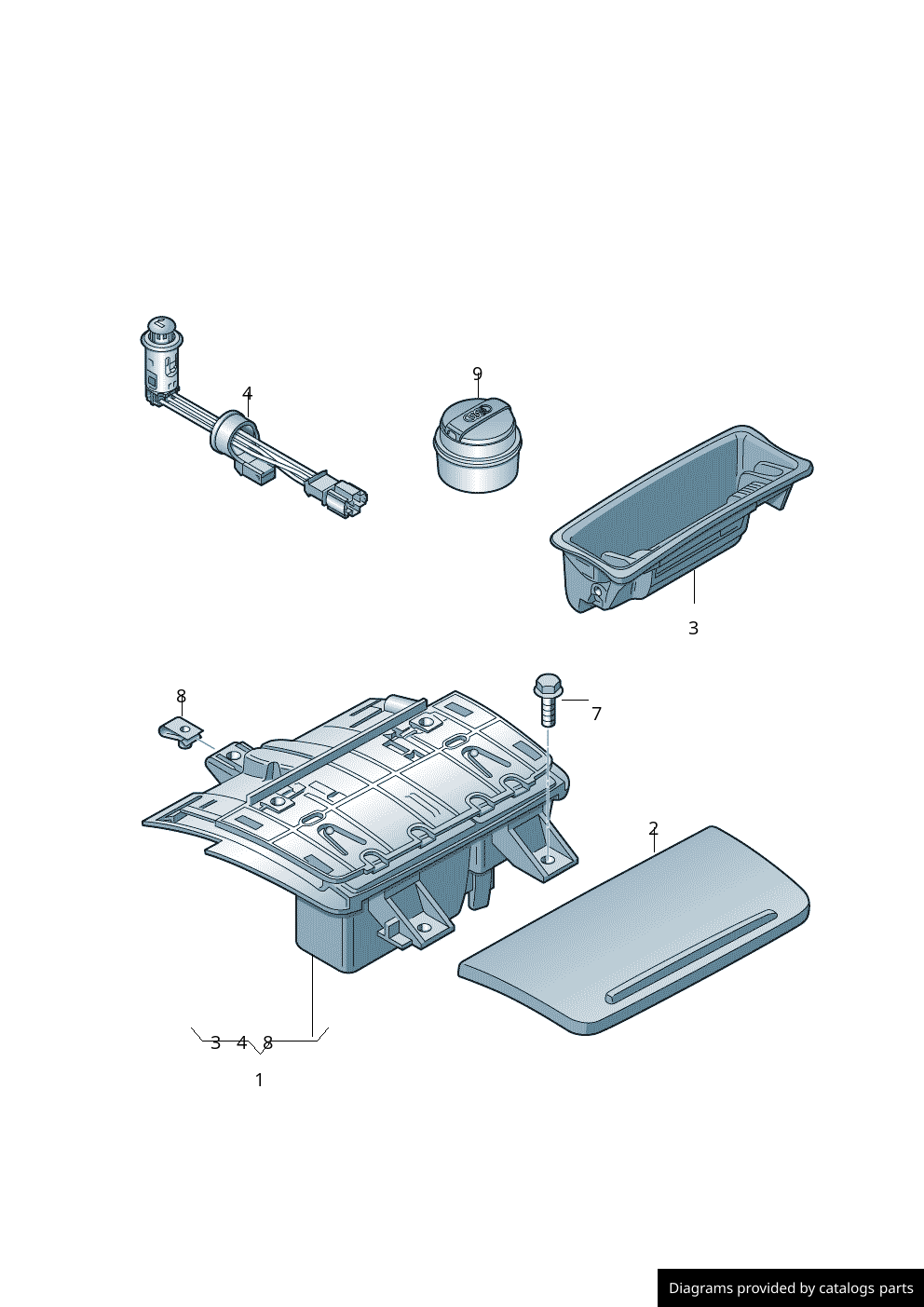 4

9

3

8

7

2

3 4 8

1

Diagrams provided by catalogs parts