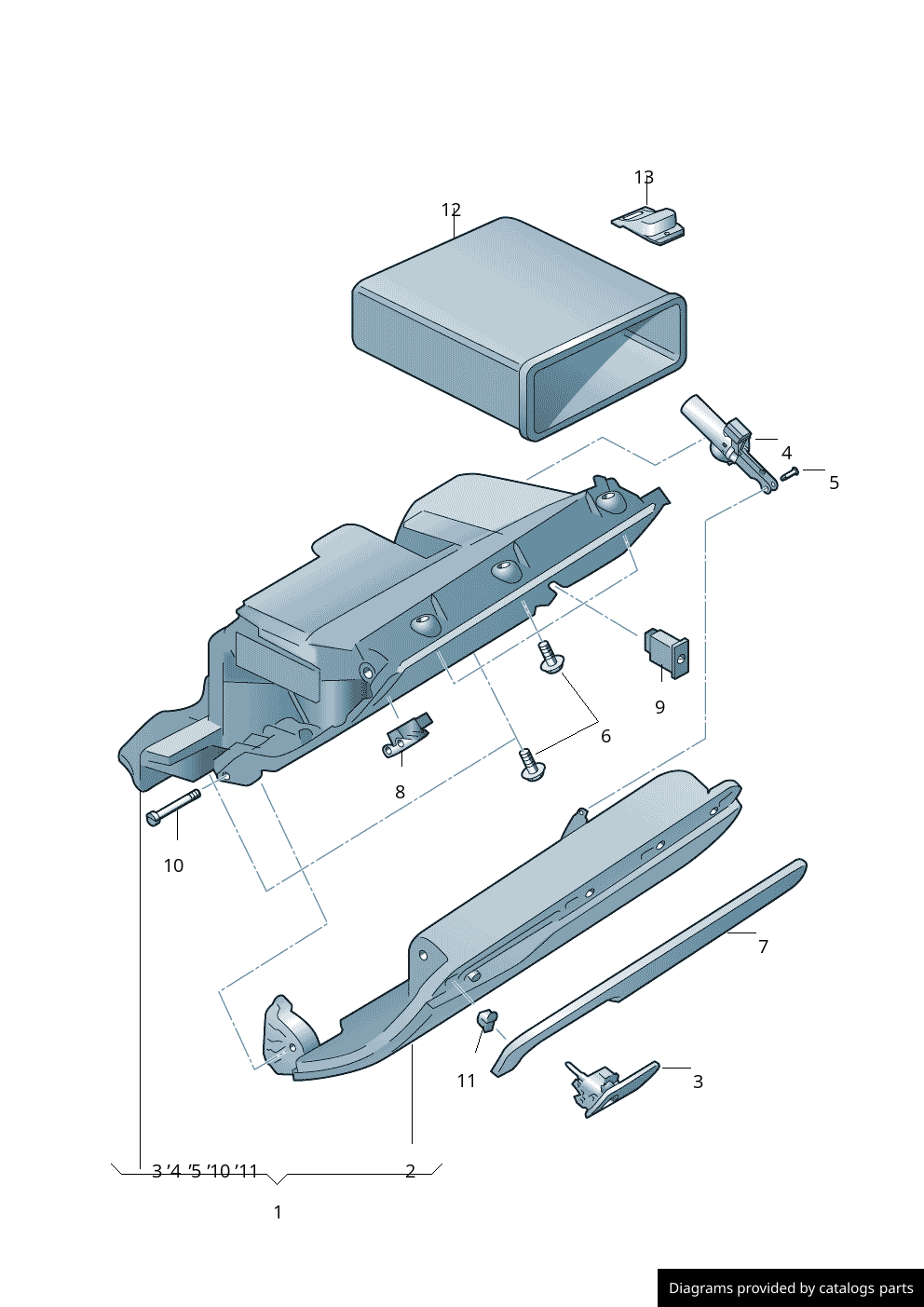 13

12

4

5

9

6

8

10

7

11

3

3 '4 '5 '10 '11

2

1

Diagrams provided by catalogs parts