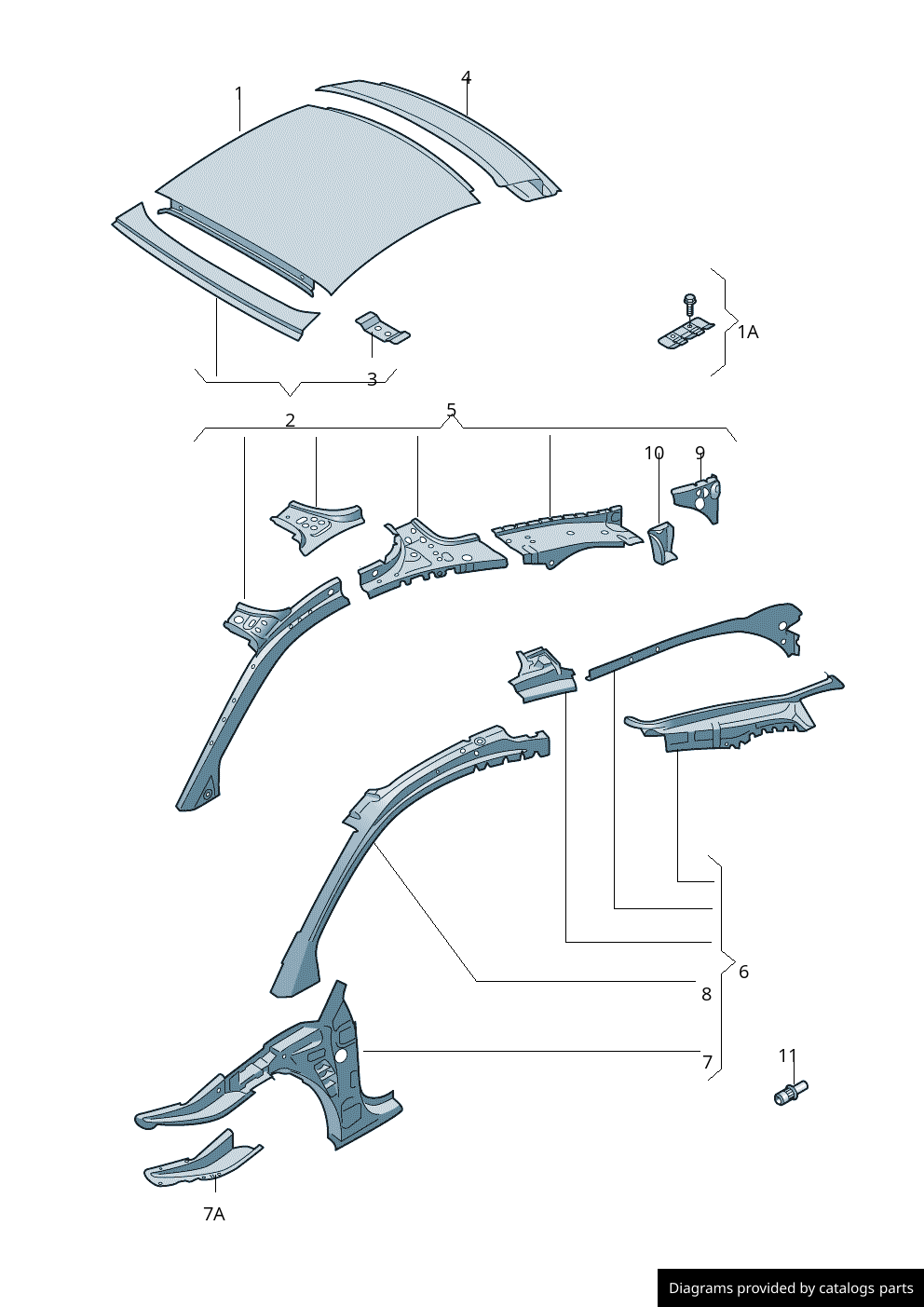 1
4
1A
3
2
5
10
9
6
8
7
11
7A
Diagrams provided by catalogs parts