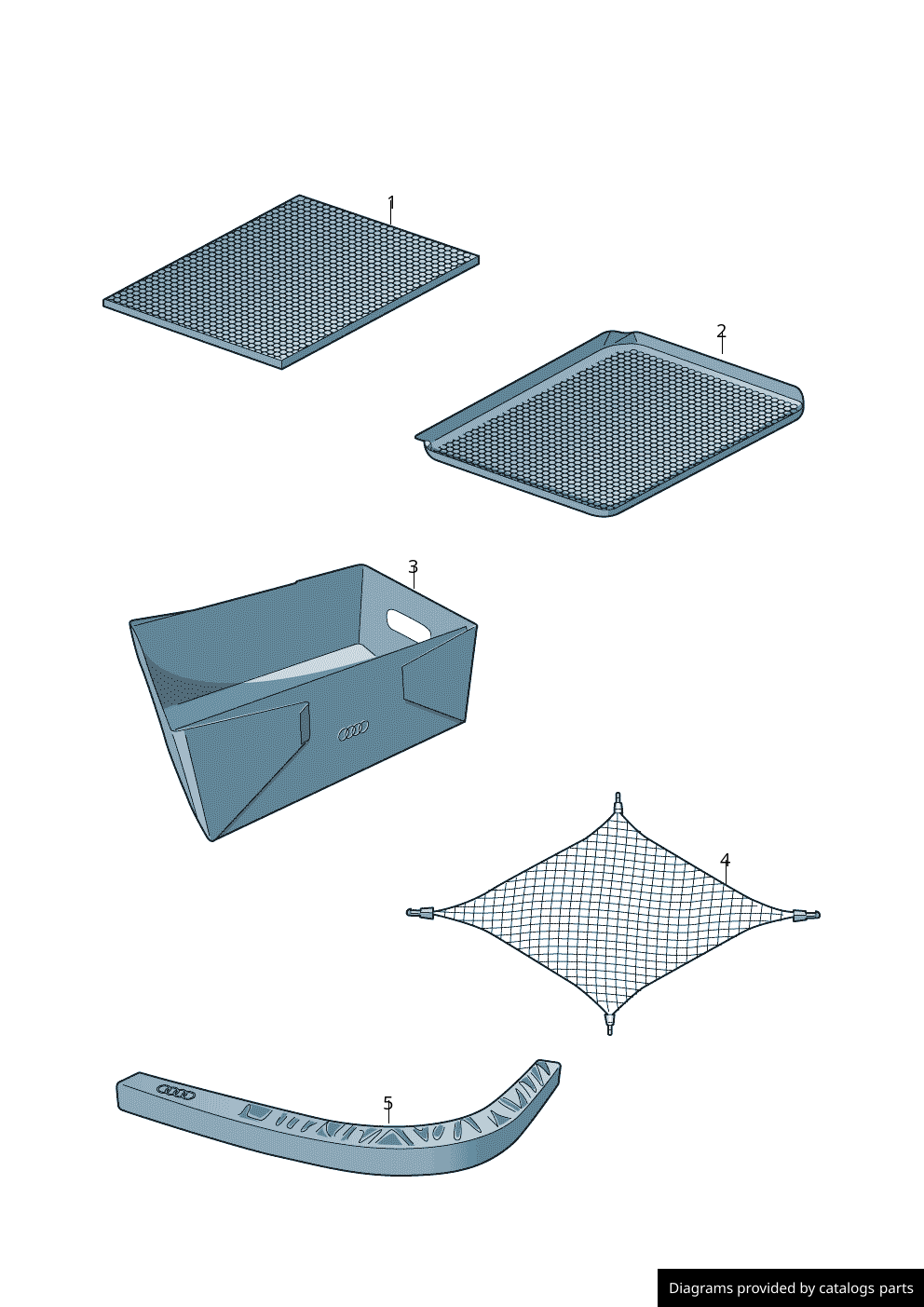 1

2

3

4

5

Diagrams provided by catalogs parts