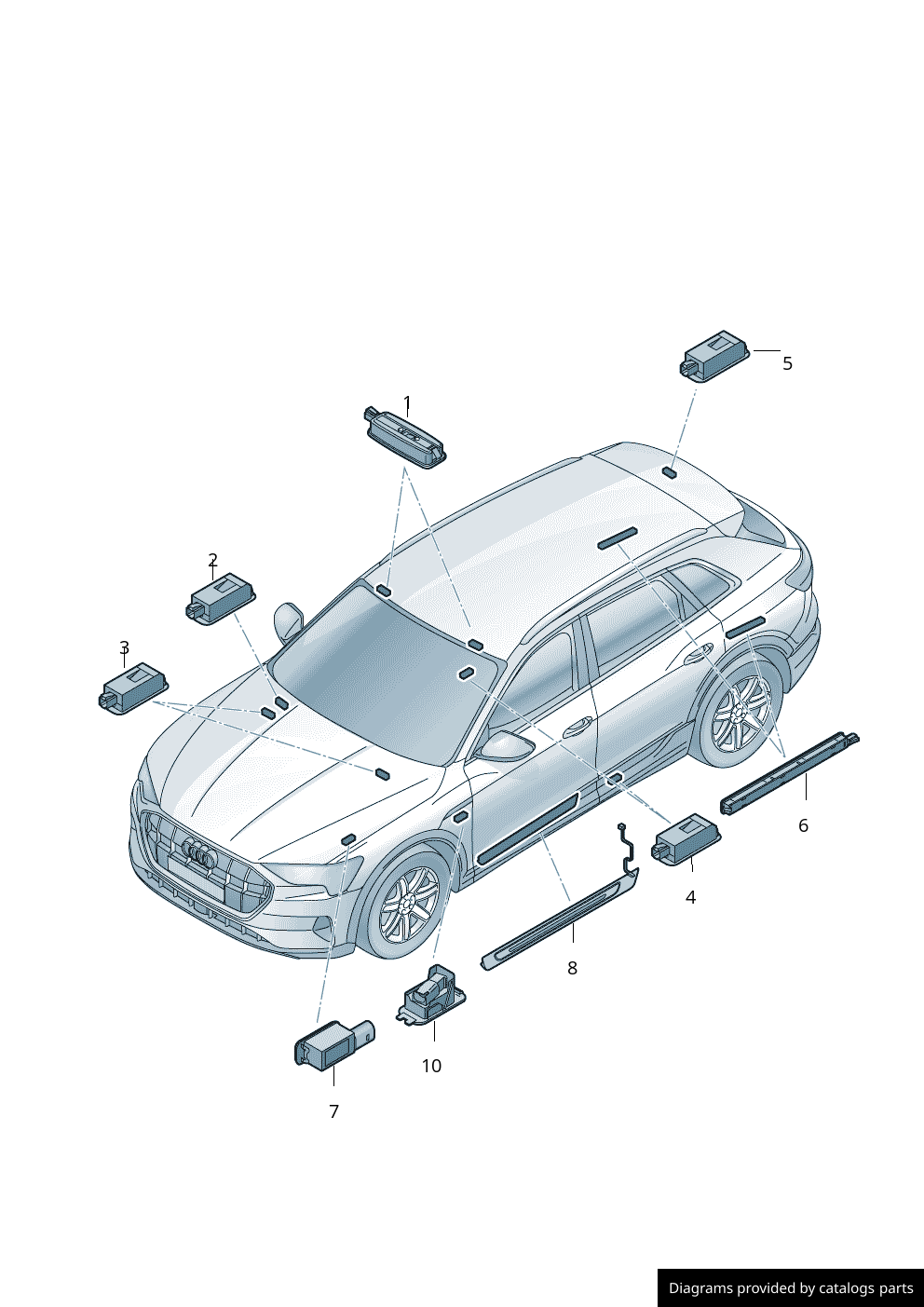 5
1
2
3
6
4
8
10
7
Diagrams provided by catalogs parts