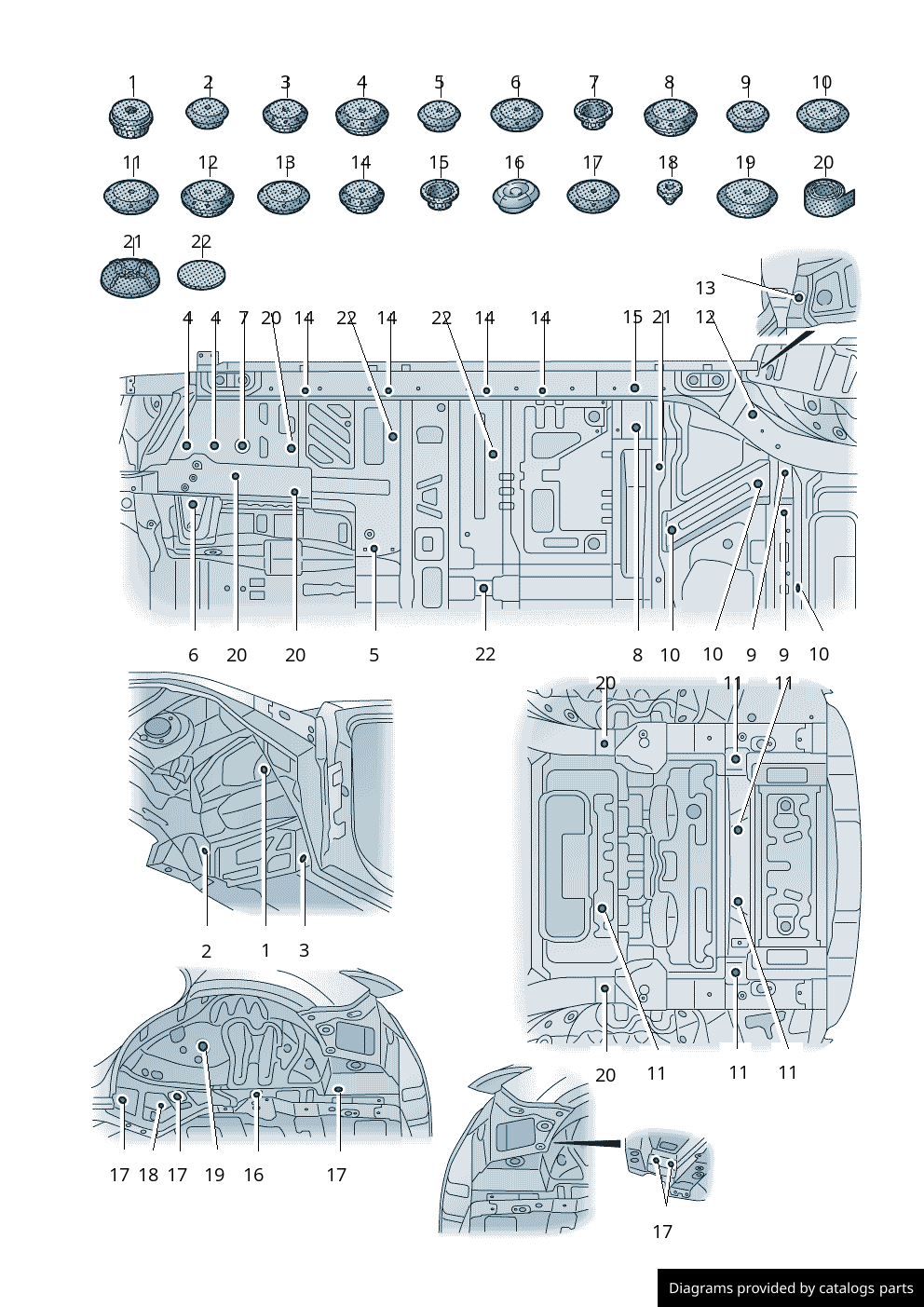 1 2 3 4 5 6 7 8 9 10

11 12 13 14 15 16 17 18 19 20

21 22

13

4 4 7 20 14 22 14 22 14 14 15 21 12

6 20 20 5 22 8 10 10 9 9 10

20 11 11

2 1 3

20 11 11 11

17 18 17 19 16 17

17

Diagrams provided by catalogs parts