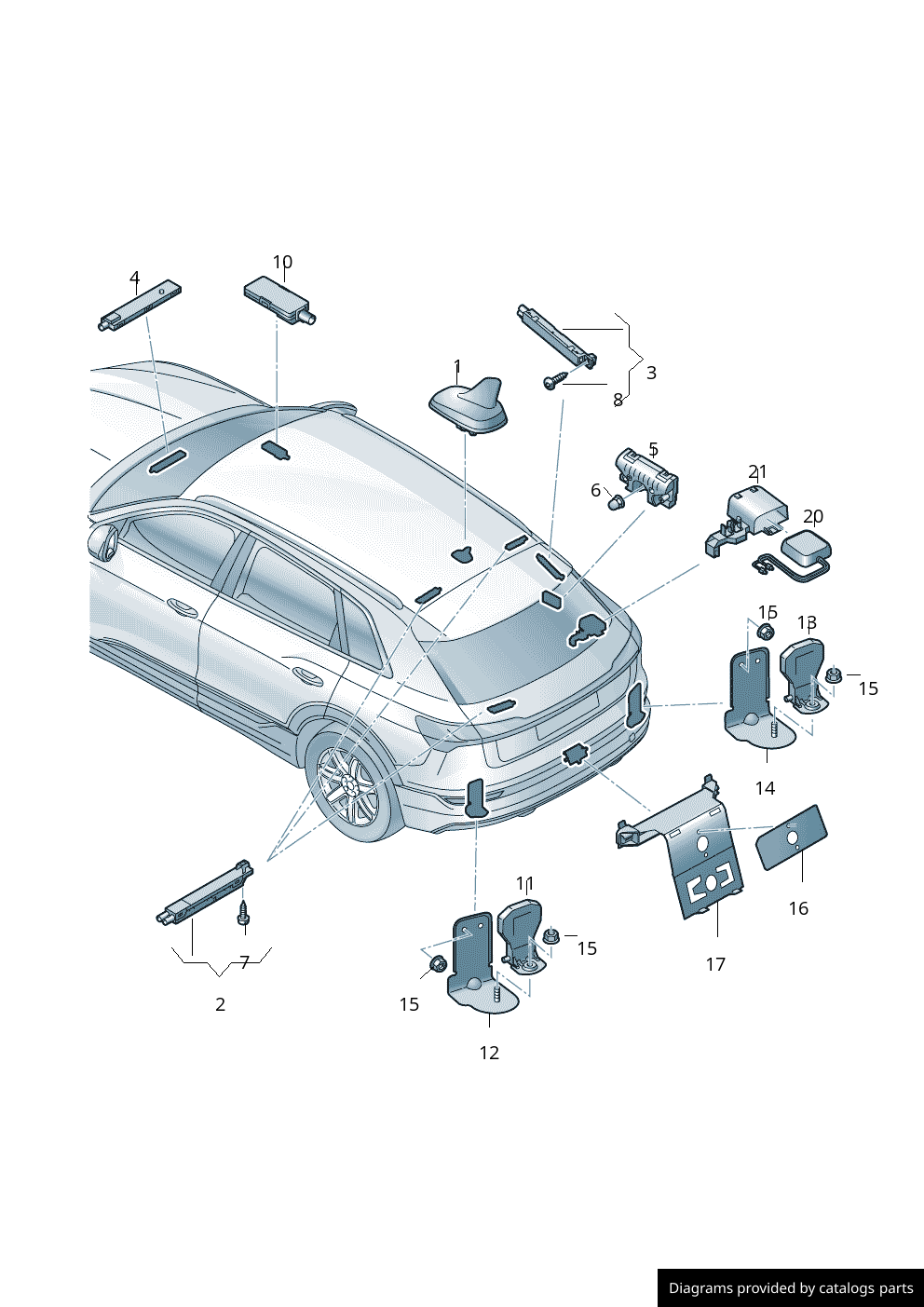 4
10
1
3
8
5
6
21
20
15
13
15
14
16
17
11
15
15
12
7
2
Diagrams provided by catalogs parts