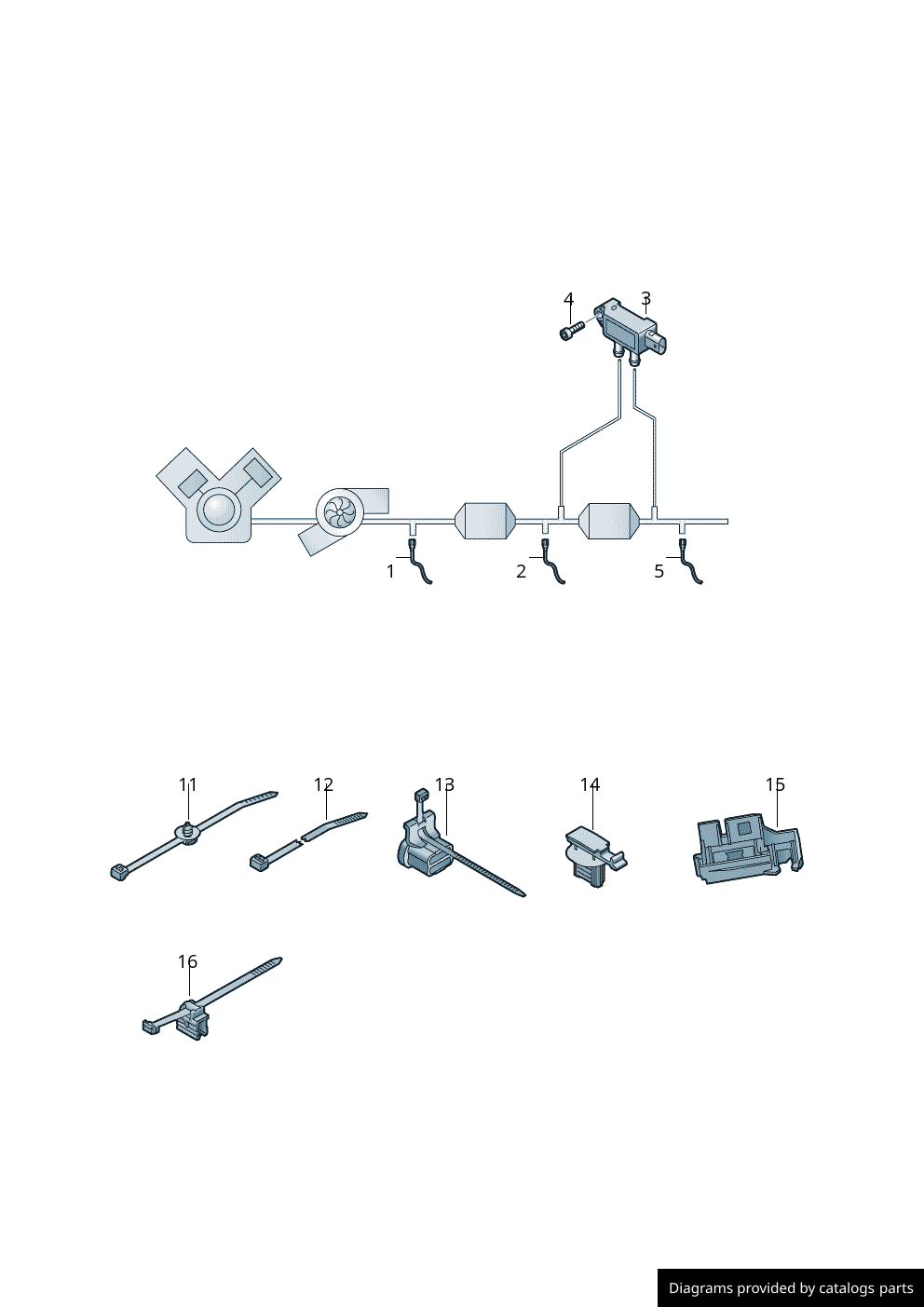 4
3
1
2
5
11
12
13
14
15
16
Diagrams provided by catalogs parts