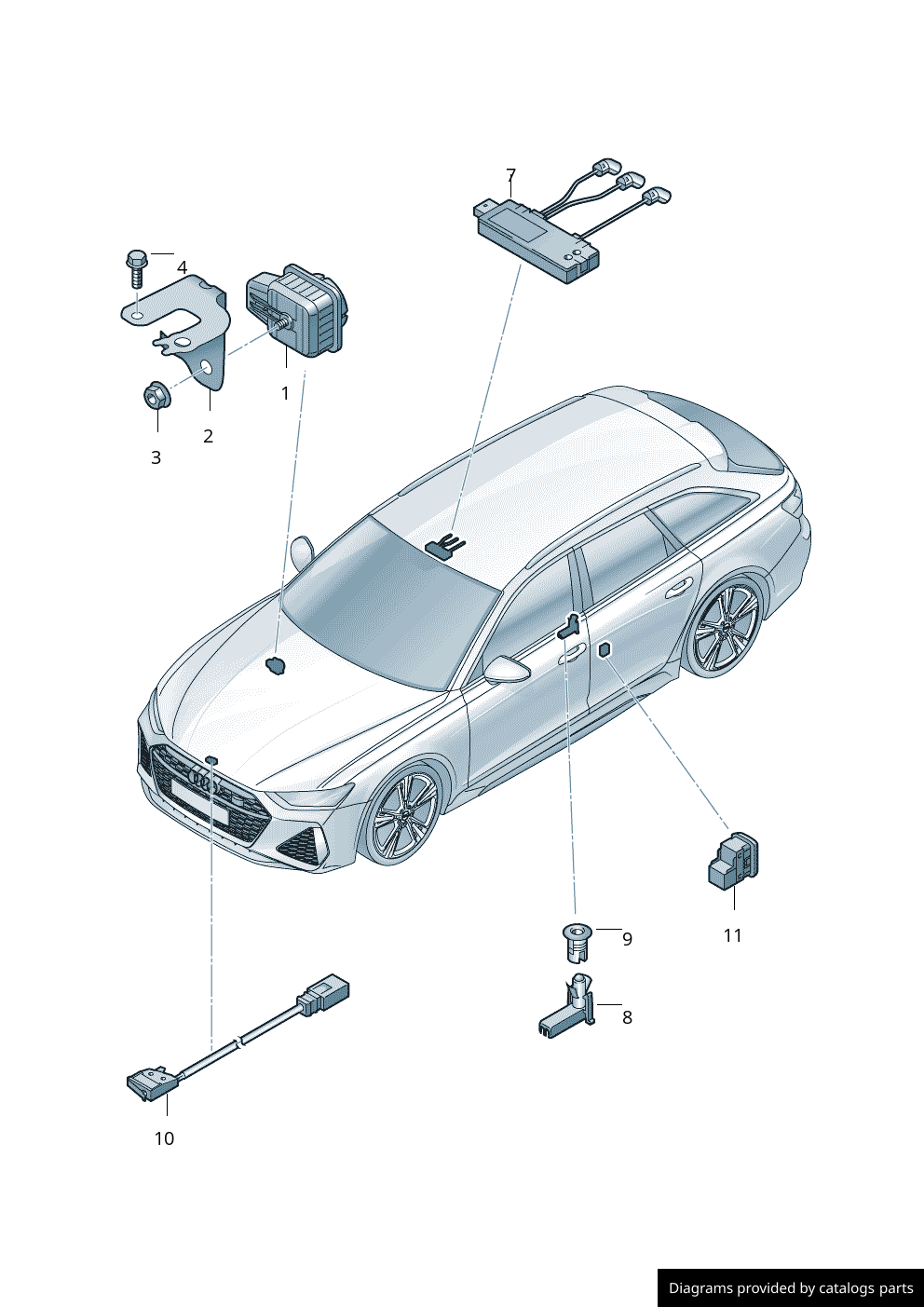 7
4
1
2
3
9
11
8
10
Diagrams provided by catalogs parts