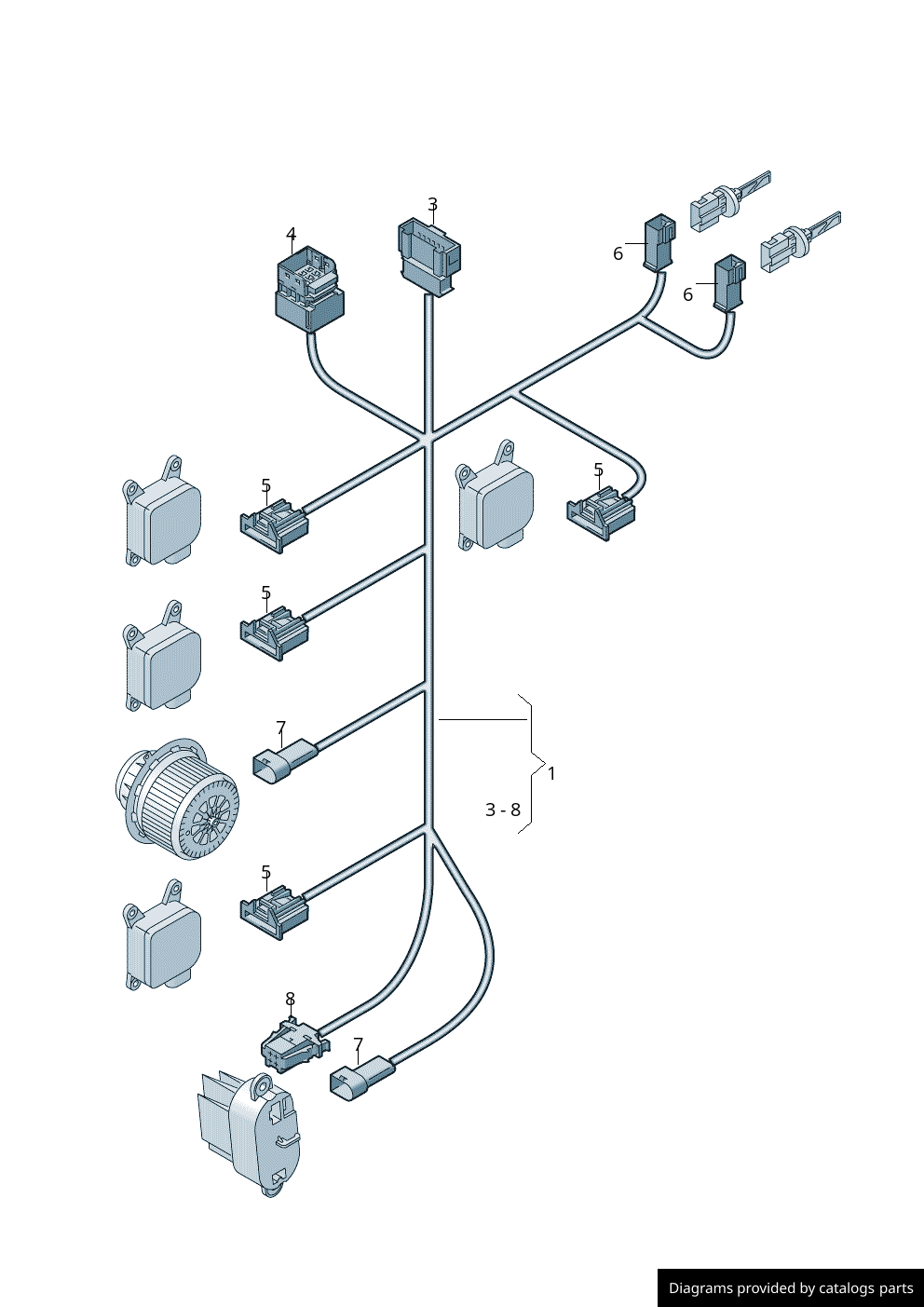 3
4
6
6
5
5
5
7
1
3 - 8
5
8
7

Diagrams provided by catalogs parts