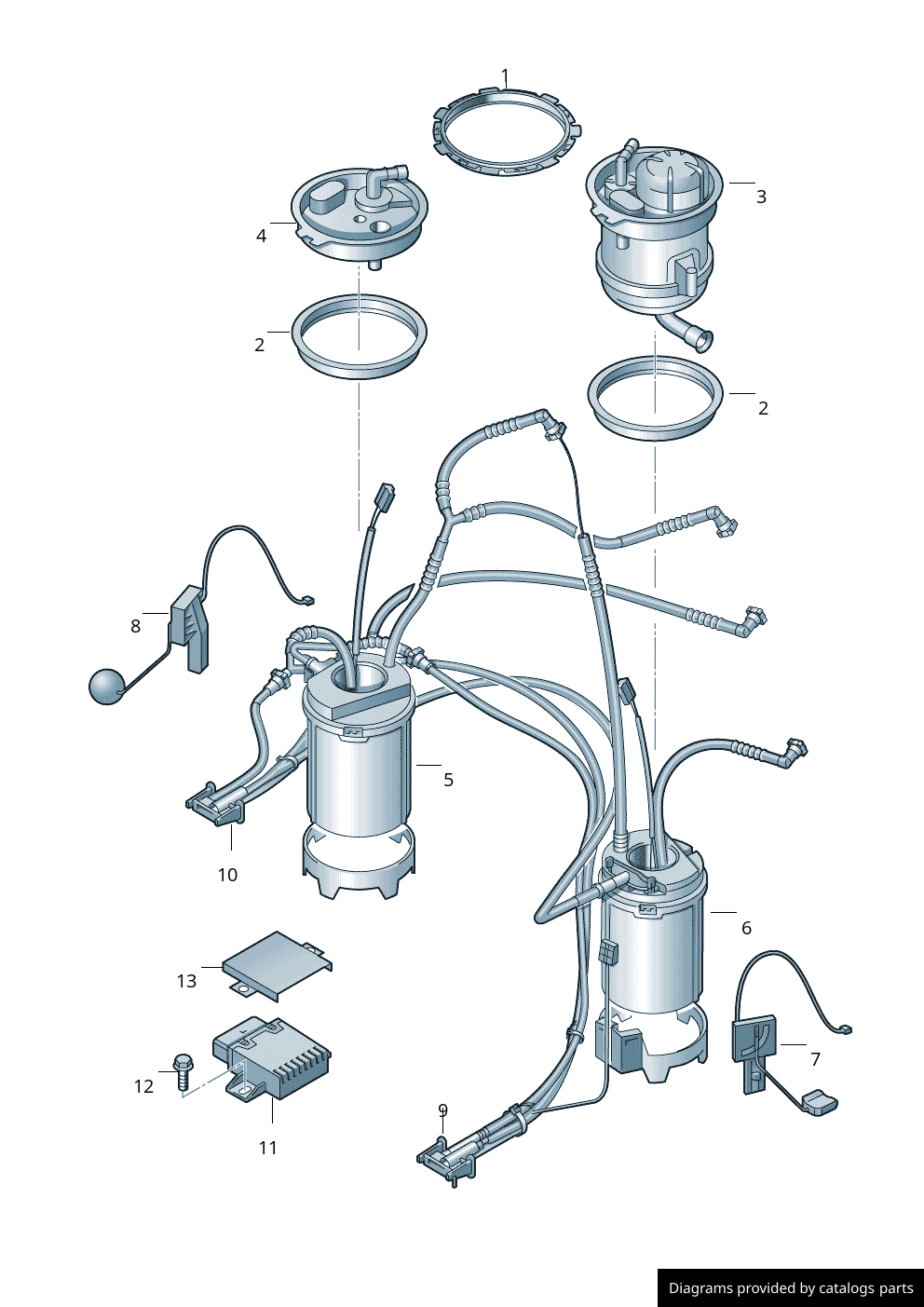 1
3
4
2
2
8
5
10
6
13
7
12
11
9
Diagrams provided by catalogs parts