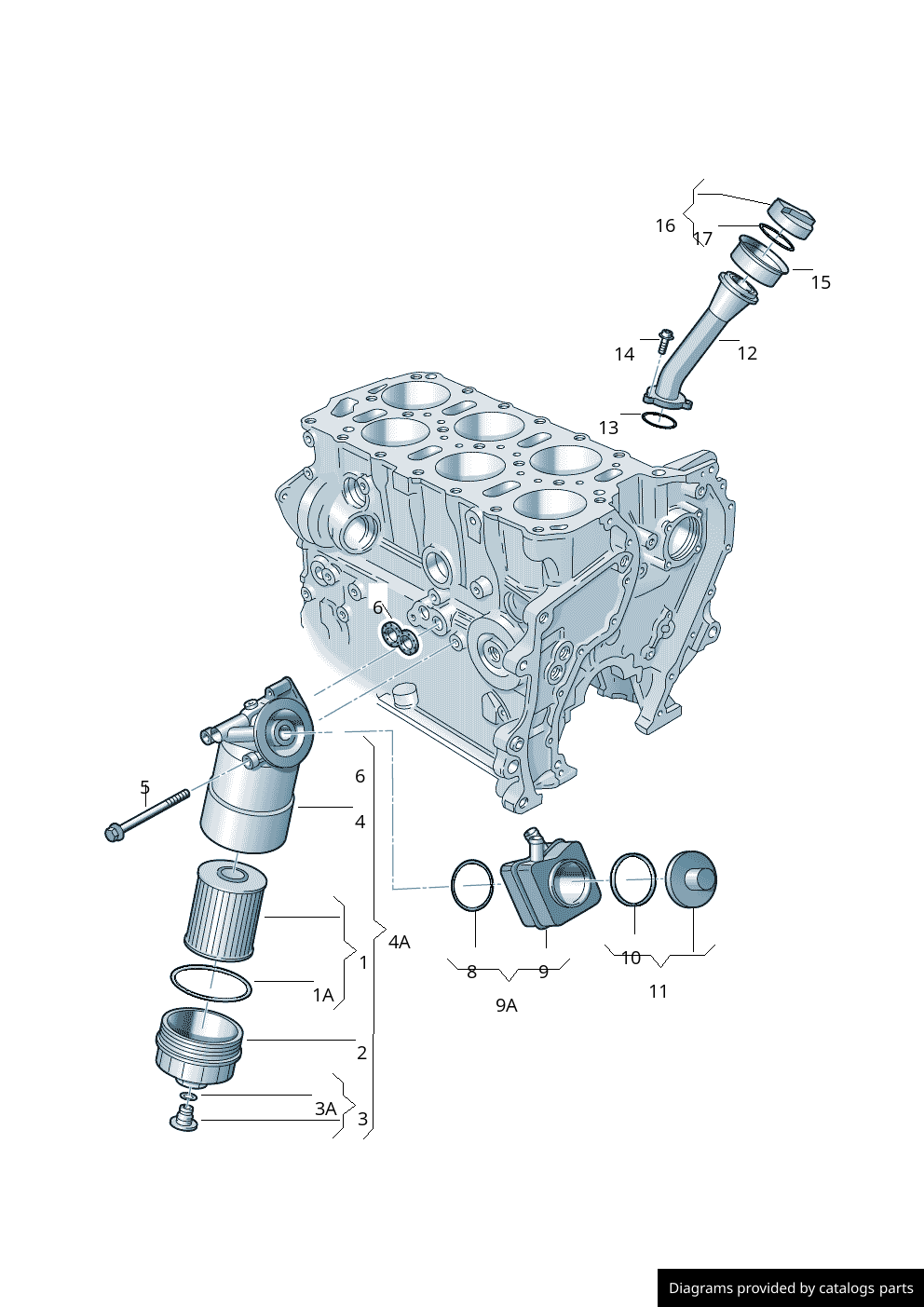 16
17
15
14
12
13
6
5
6
4
4A
1
1A
2
3A
3
8
9
9A
10
11
Diagrams provided by catalogs parts