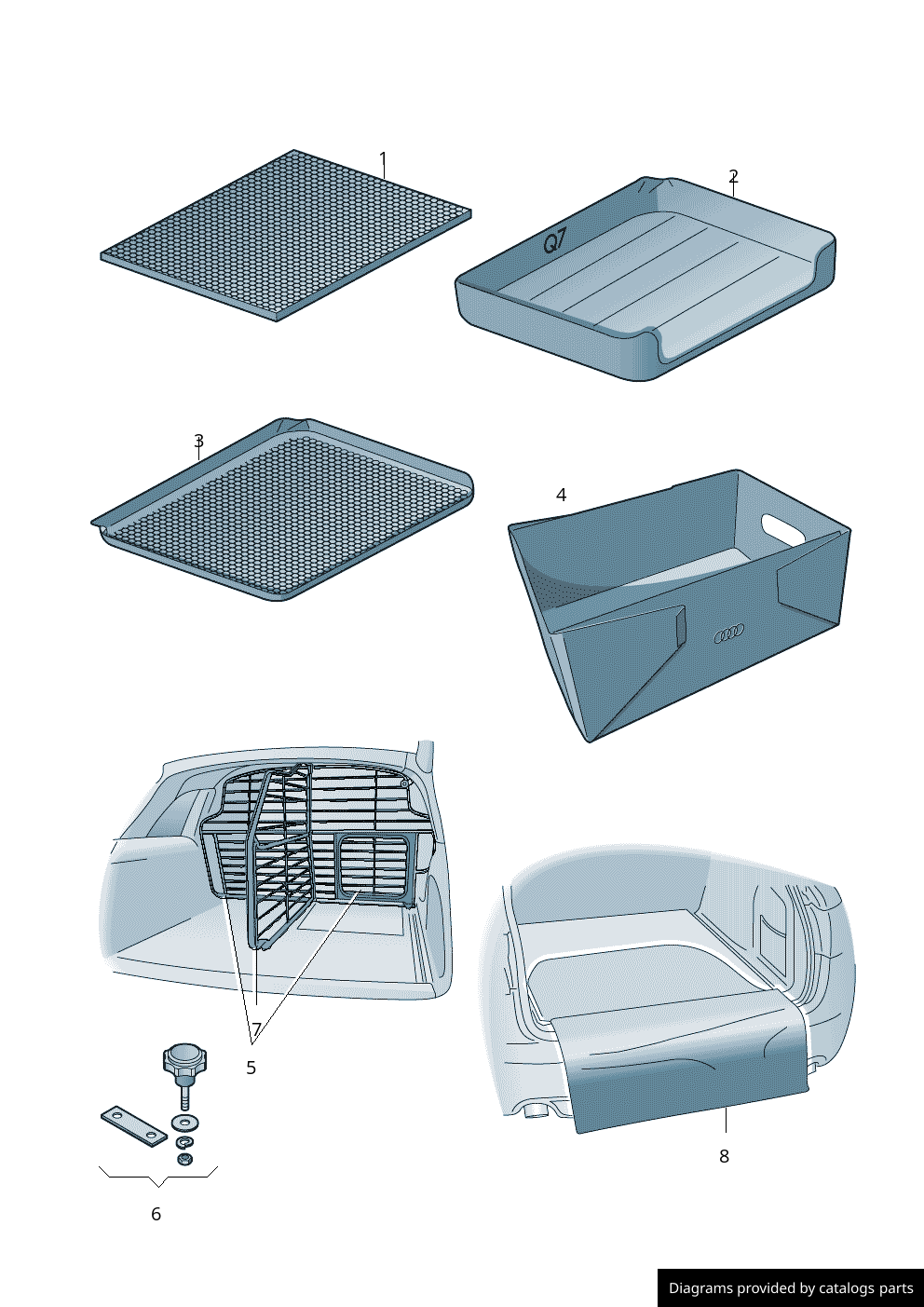 1

2

Q7

3

4

7

5

6

8

Diagrams provided by catalogs parts