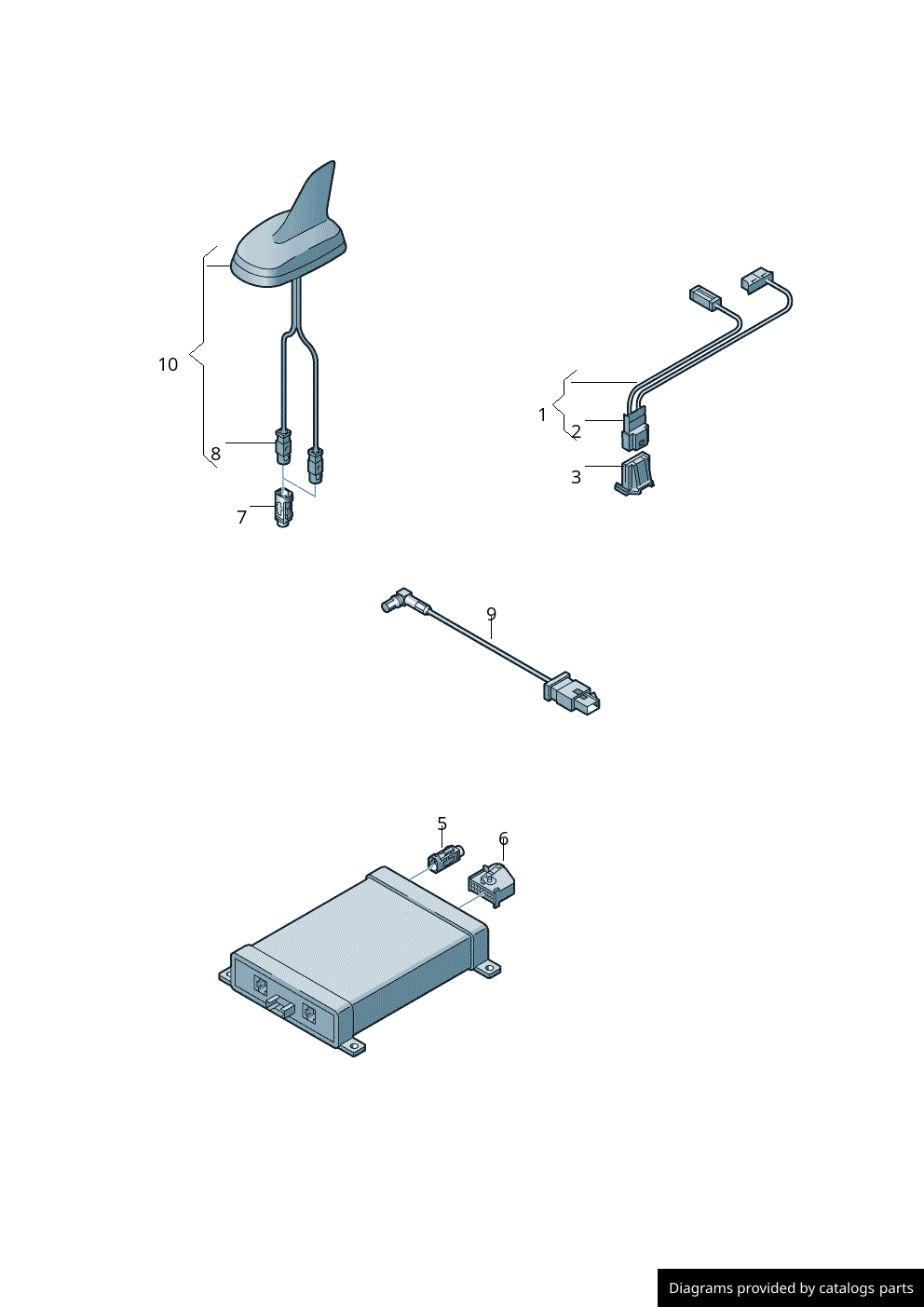 10
8
7
1
2
3
9
5
6
Diagrams provided by catalogs parts