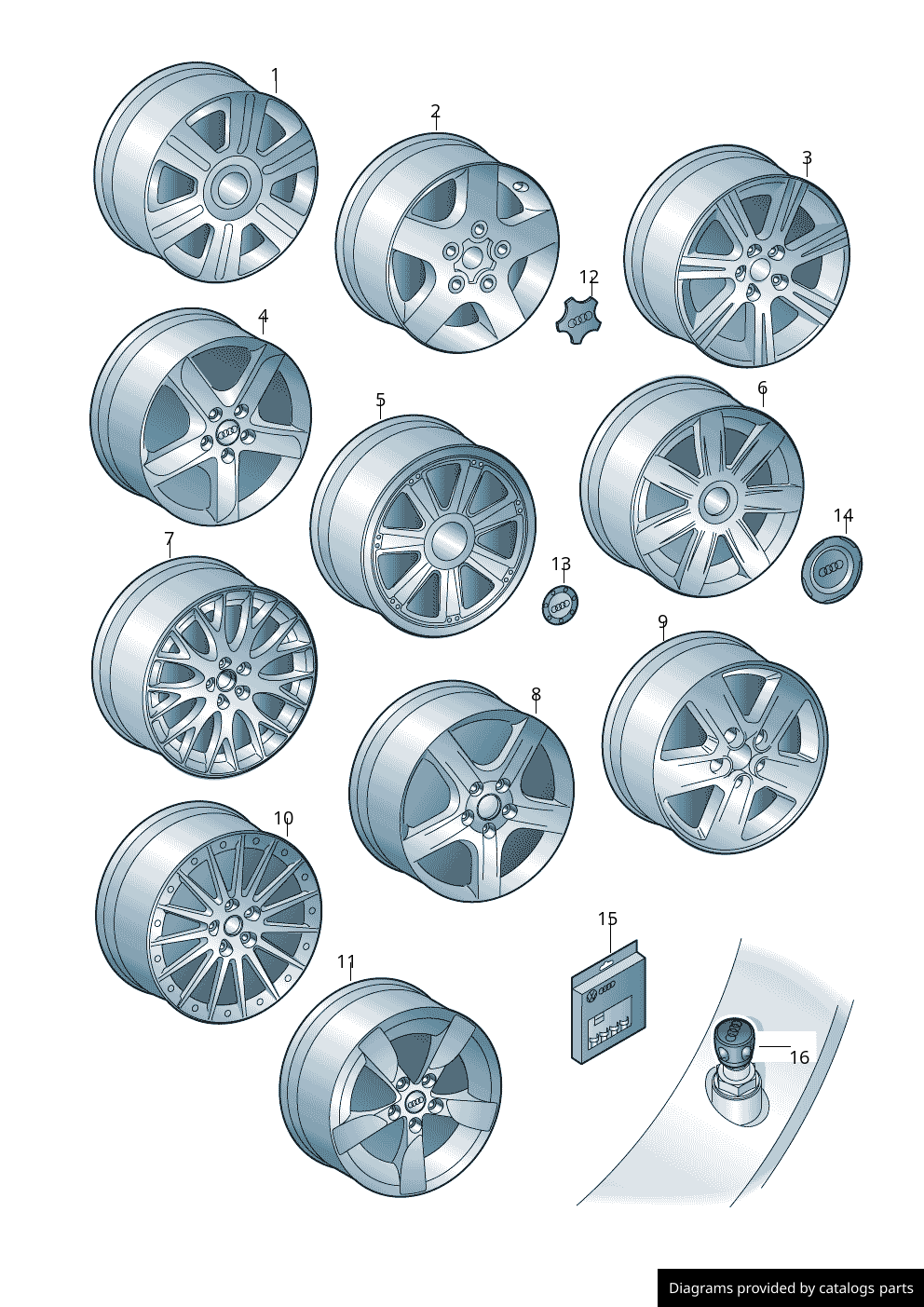 1
2
3
12
4
5
6
14
7
13
9
8
10
15
11
16

Diagrams provided by catalogs parts