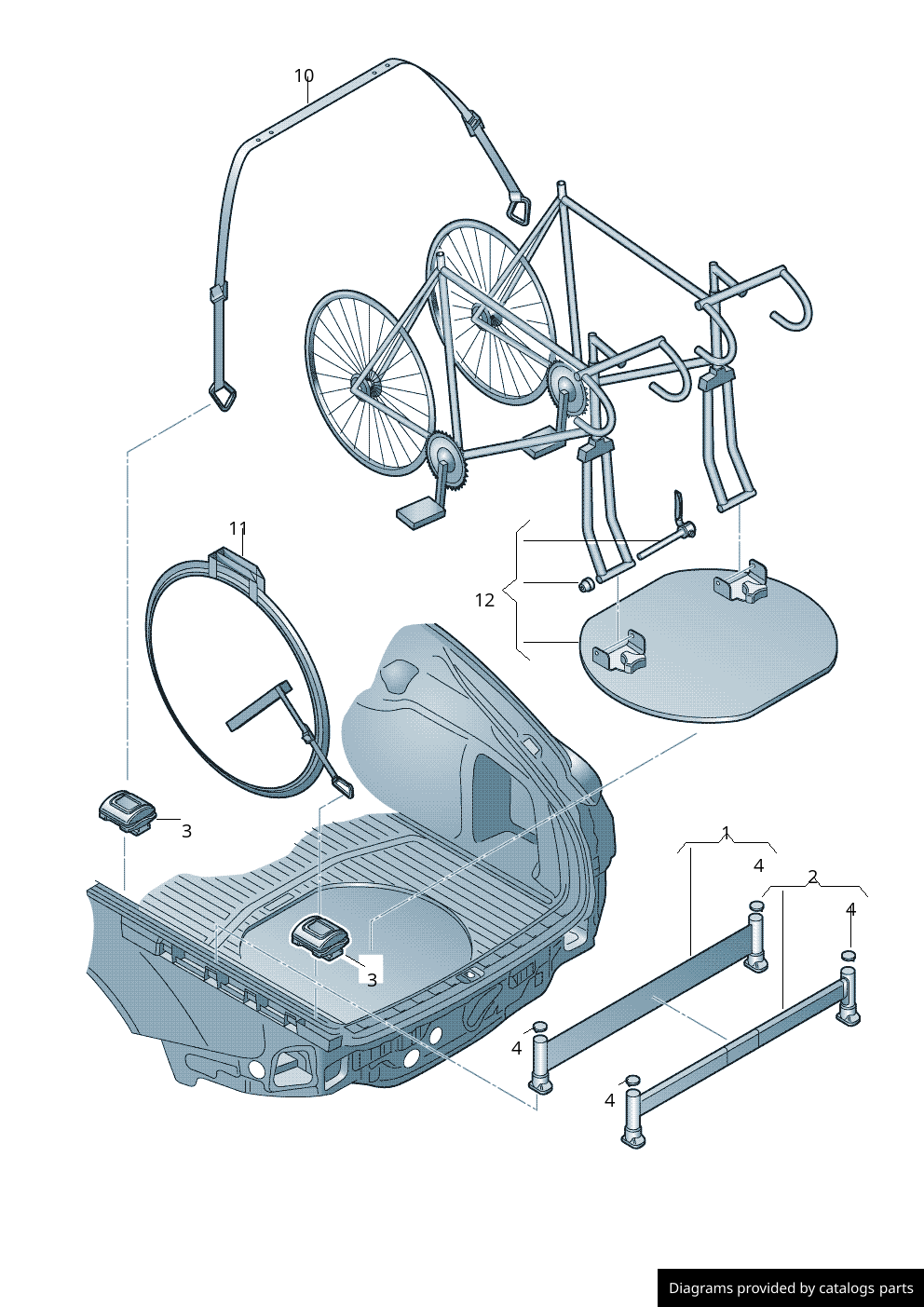 10

11

12

3

3

1

4

2

4

4

4

Diagrams provided by catalogs parts