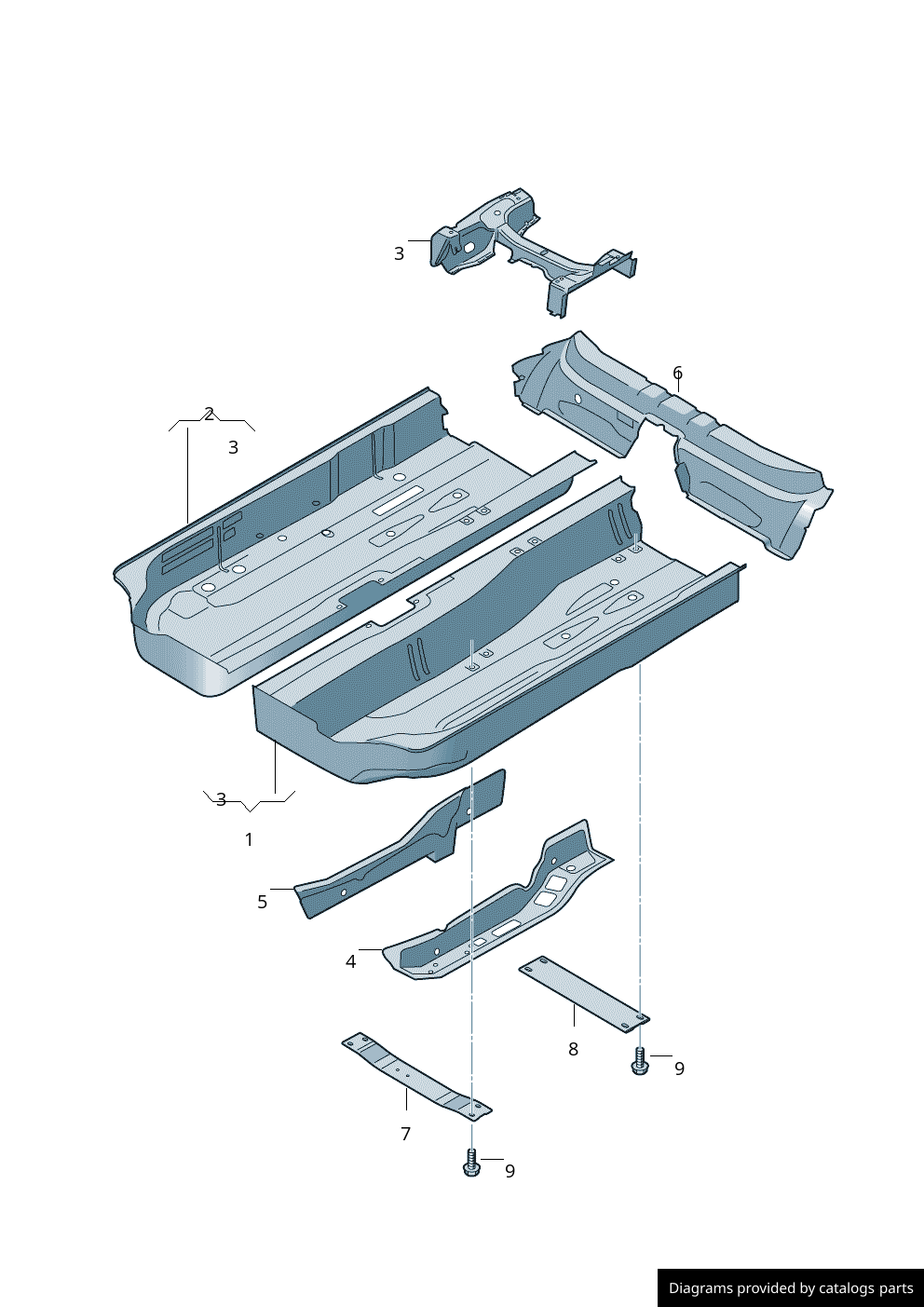 3

6

2

3

3

1

5

4

8

9

7

9

Diagrams provided by catalogs parts