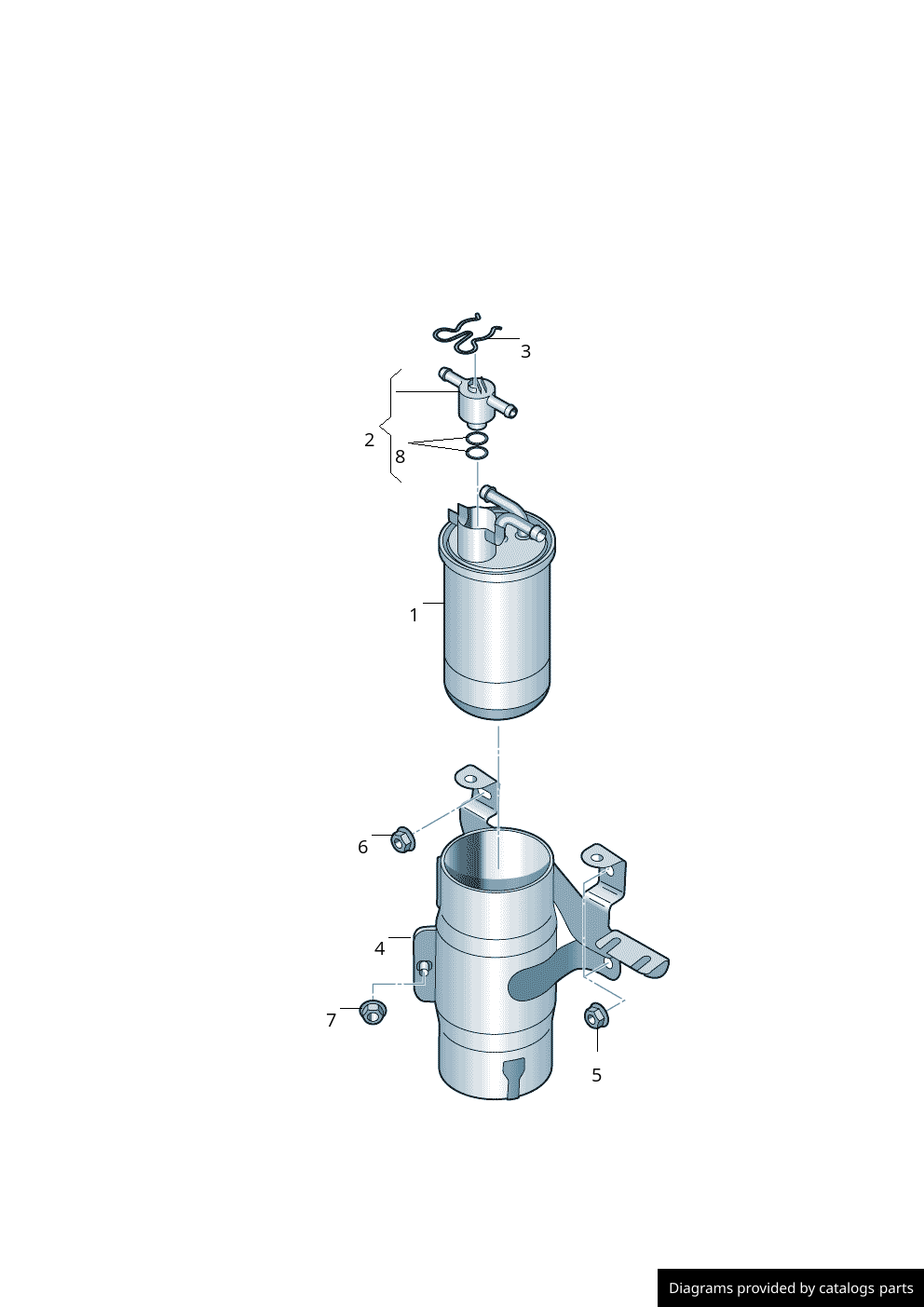 3
2
8
1
6
4
7
5
Diagrams provided by catalogs parts