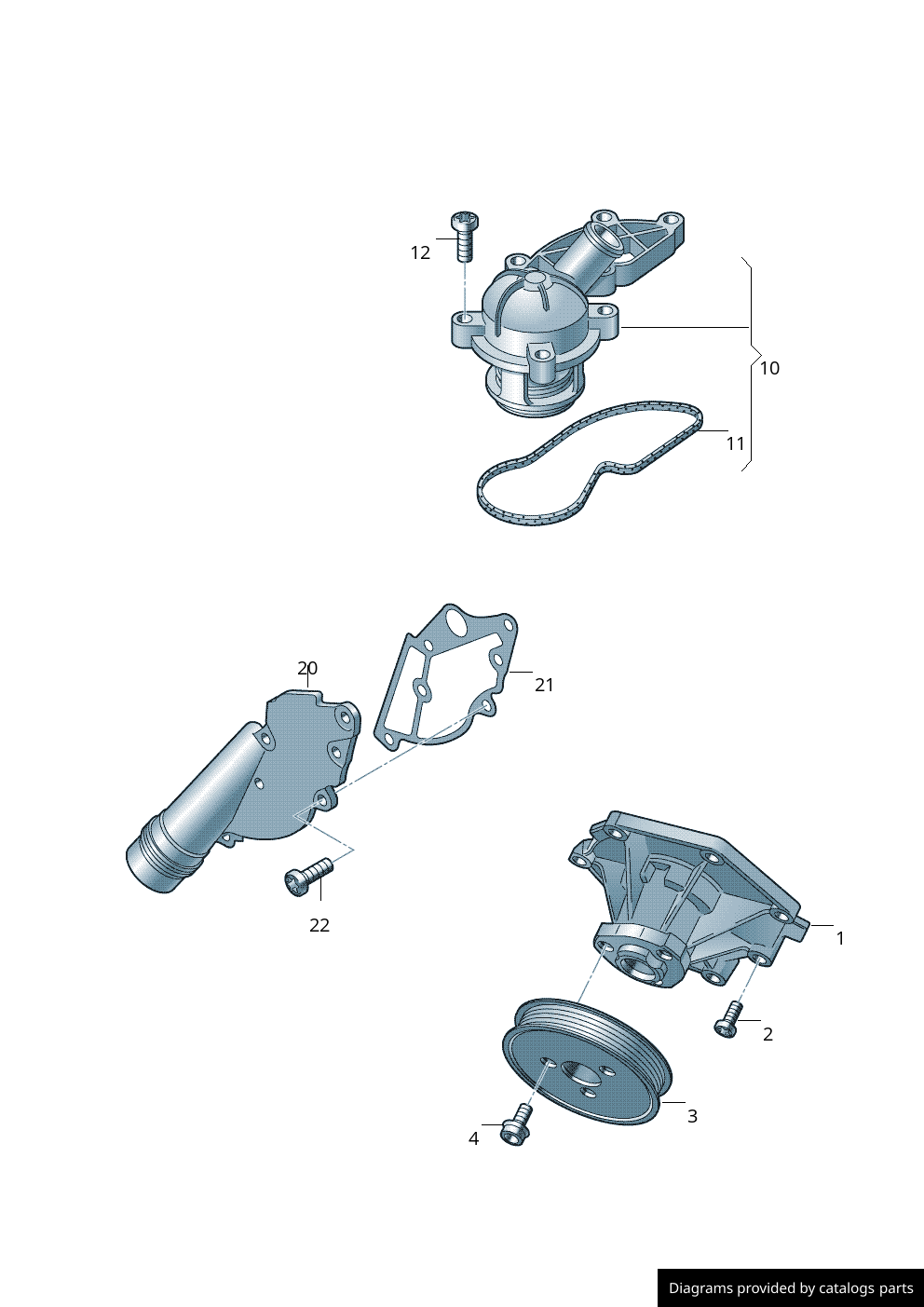 12

10

11

20

21

22

1

2

3

4

Diagrams provided by catalogs parts