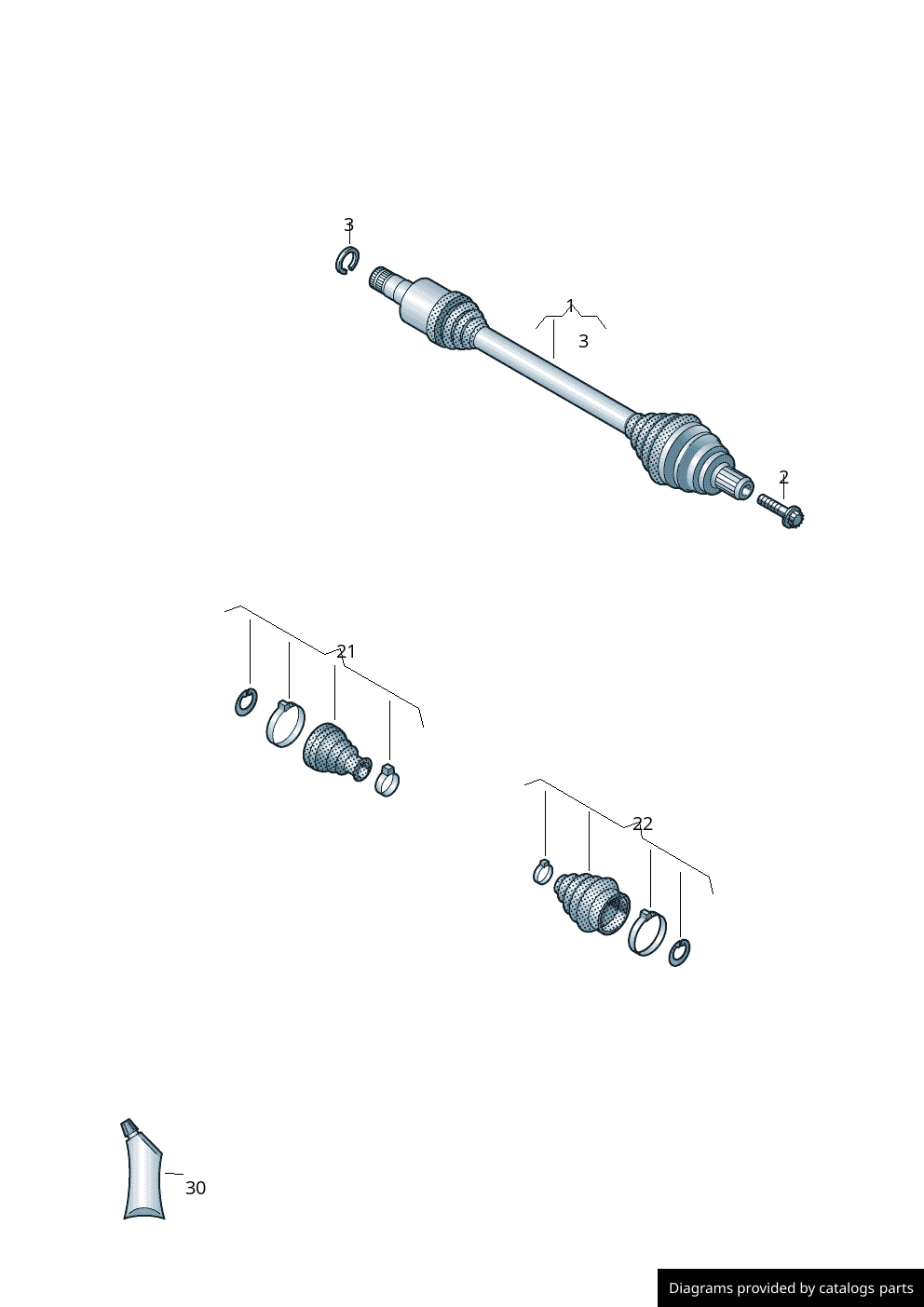 3

1

3

2

21

22

30

Diagrams provided by catalogs parts