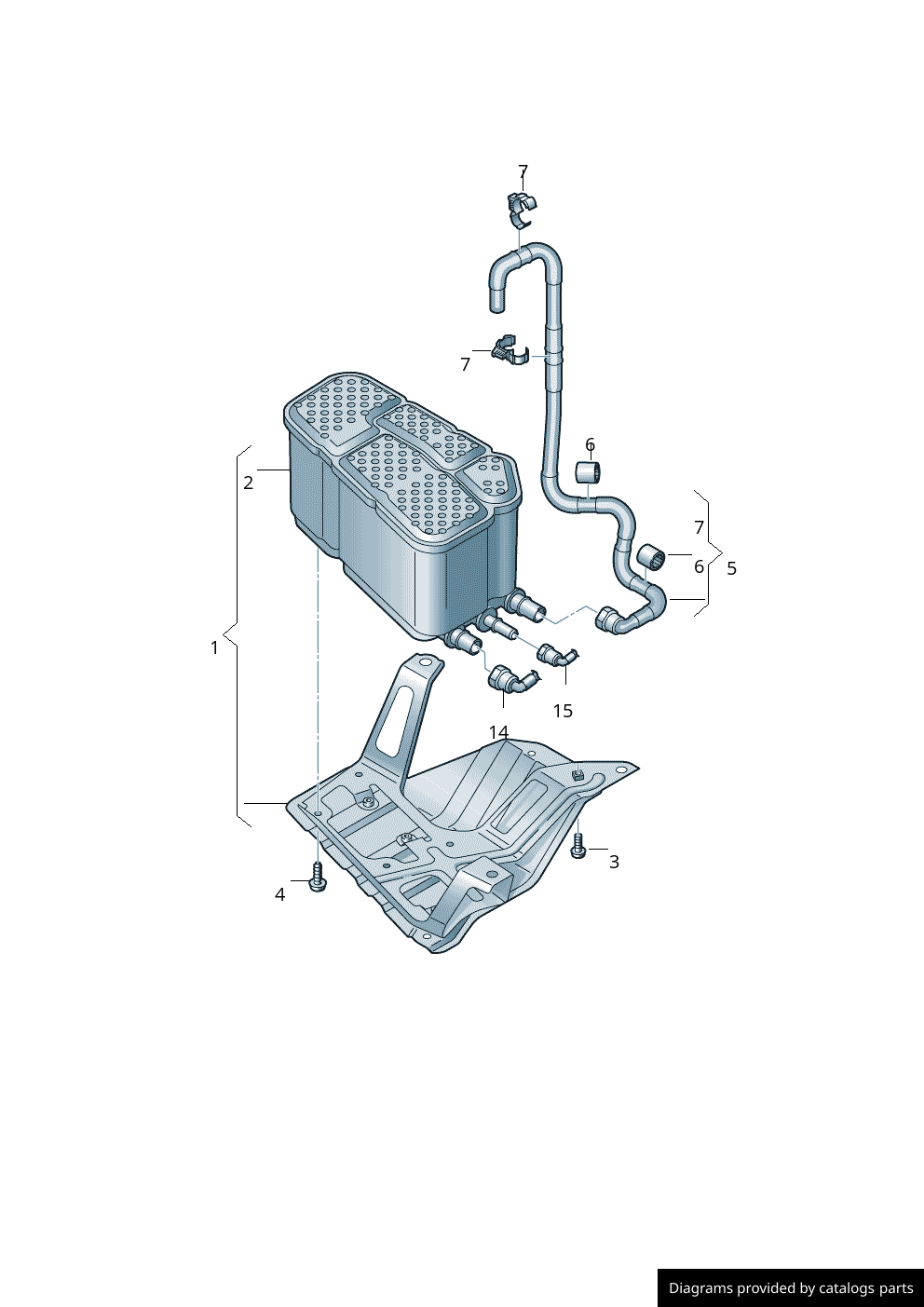 7
7
6
2
7
6
5
1
15
14
3
4
Diagrams provided by catalogs parts