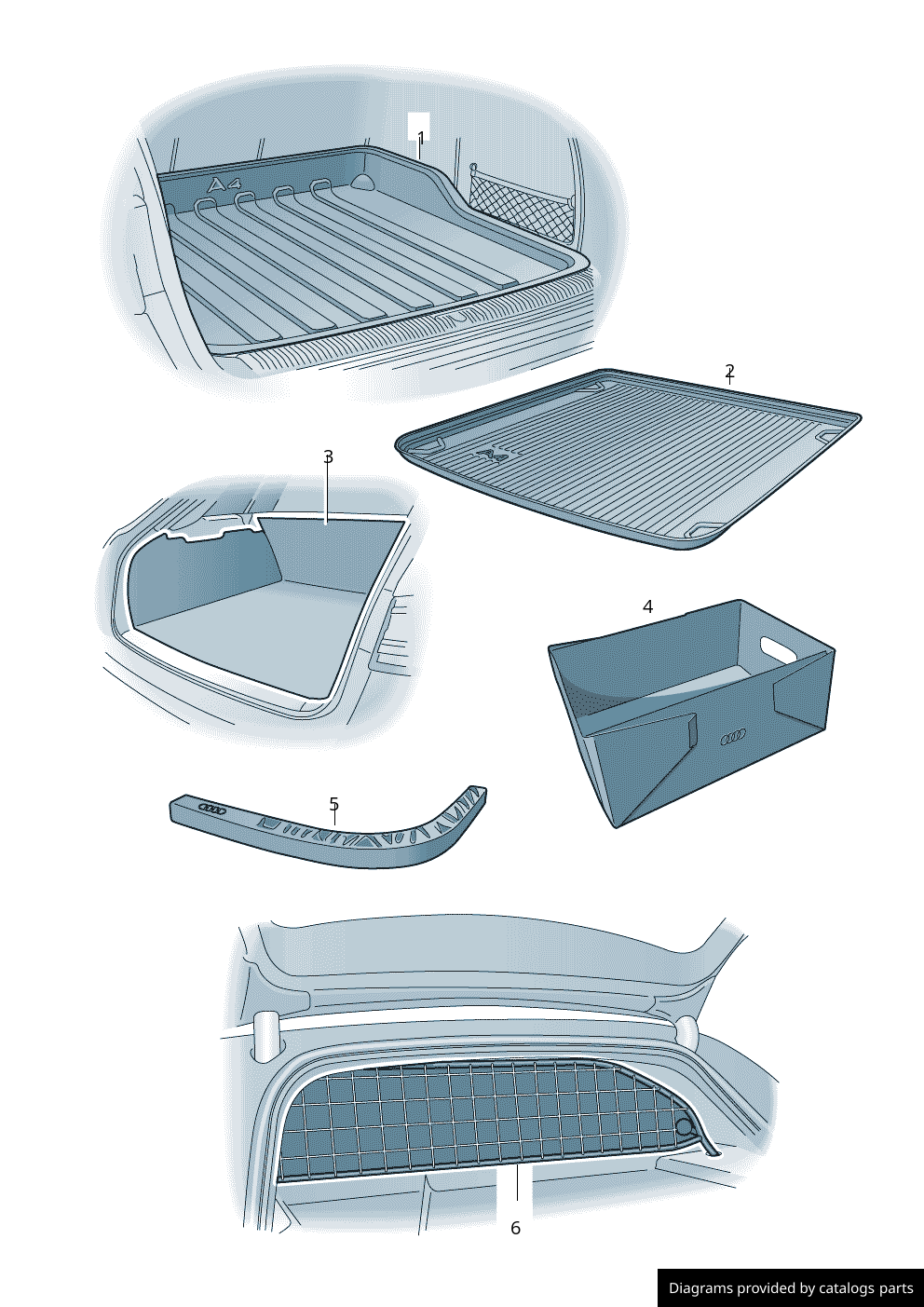 1

A4

2

A4

3

4

5

6

Diagrams provided by catalogs parts