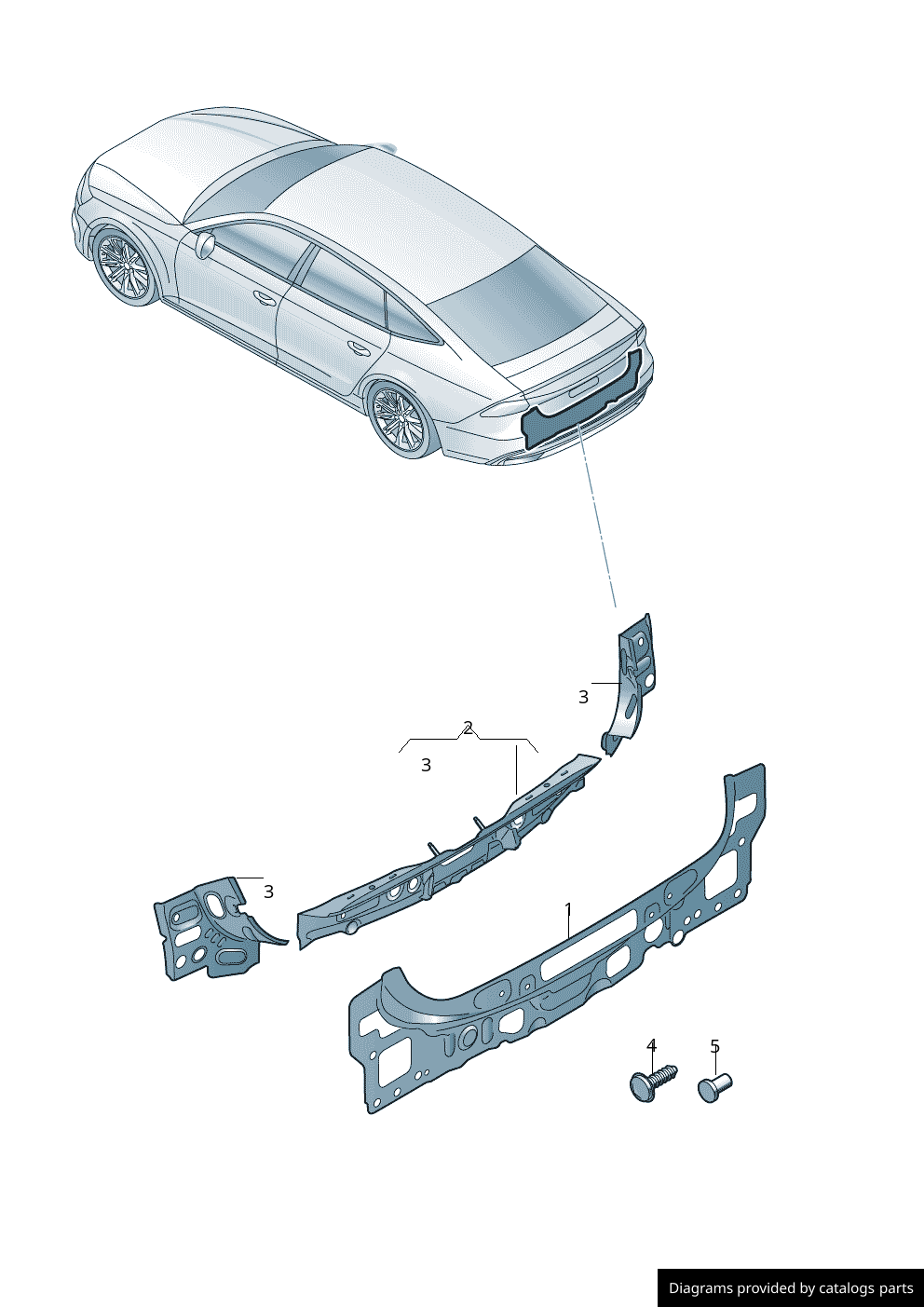 3
2
3
3
1
4
5
Diagrams provided by catalogs parts