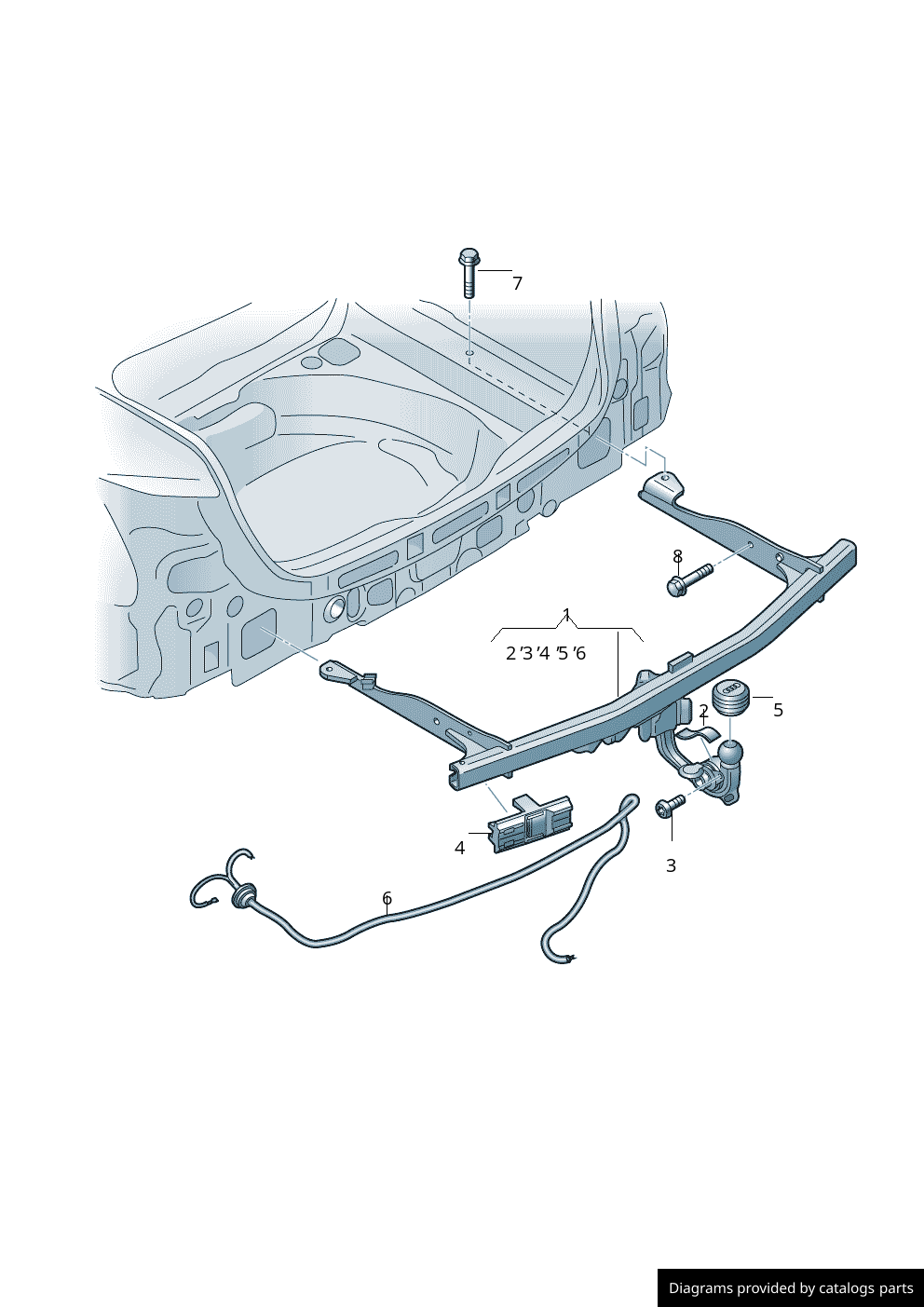 7

8

1

2 '3 '4 '5 '6

2

5

4

3

6

Diagrams provided by catalogs parts