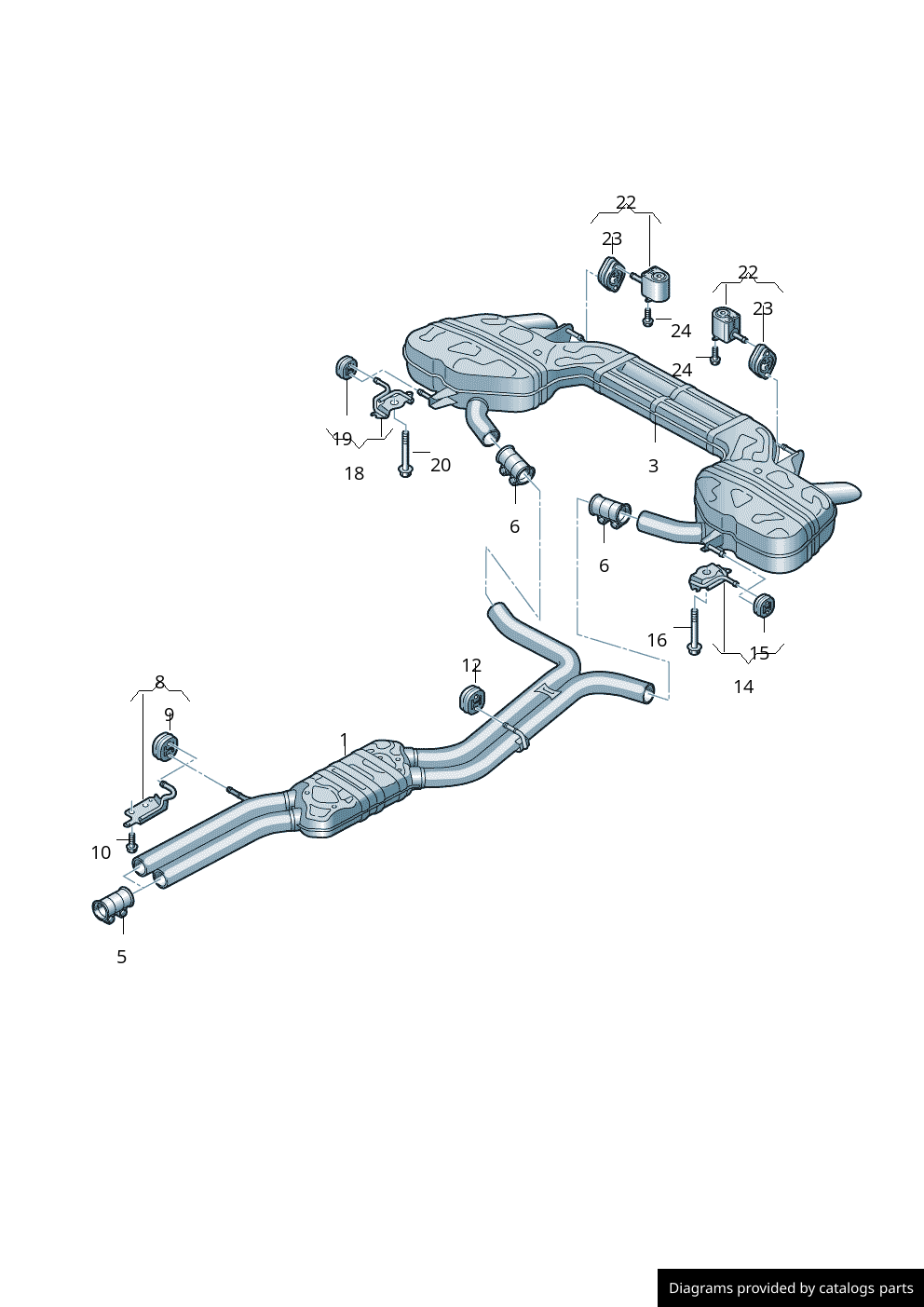 22
23
22
23
24
24
19
18
20
3
6
6
16
15
14
12
8
9
1
10
5
Diagrams provided by catalogs parts