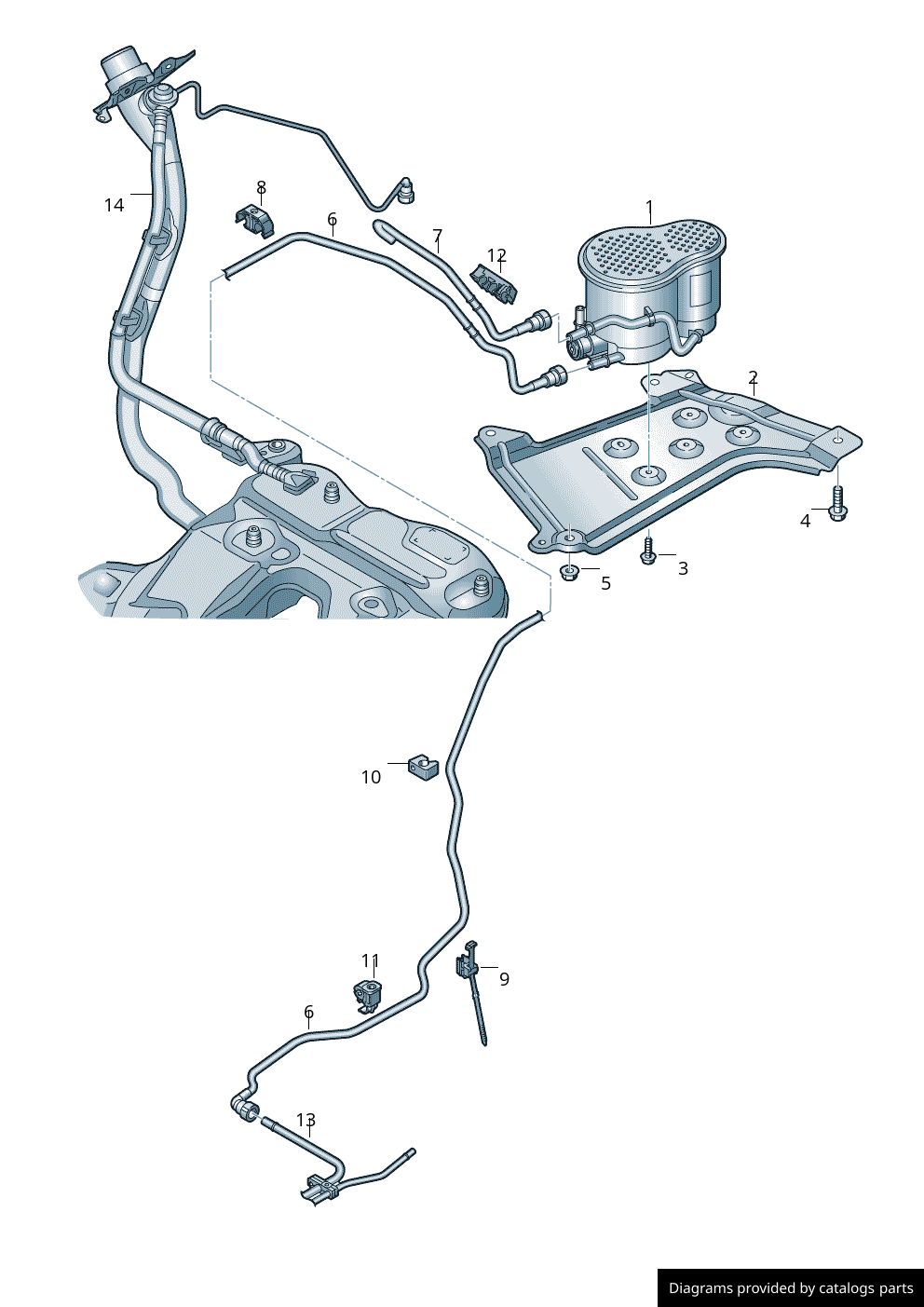 14
8
6
7
12
1
2
4
3
5
10
11
9
6
13
Diagrams provided by catalogs parts