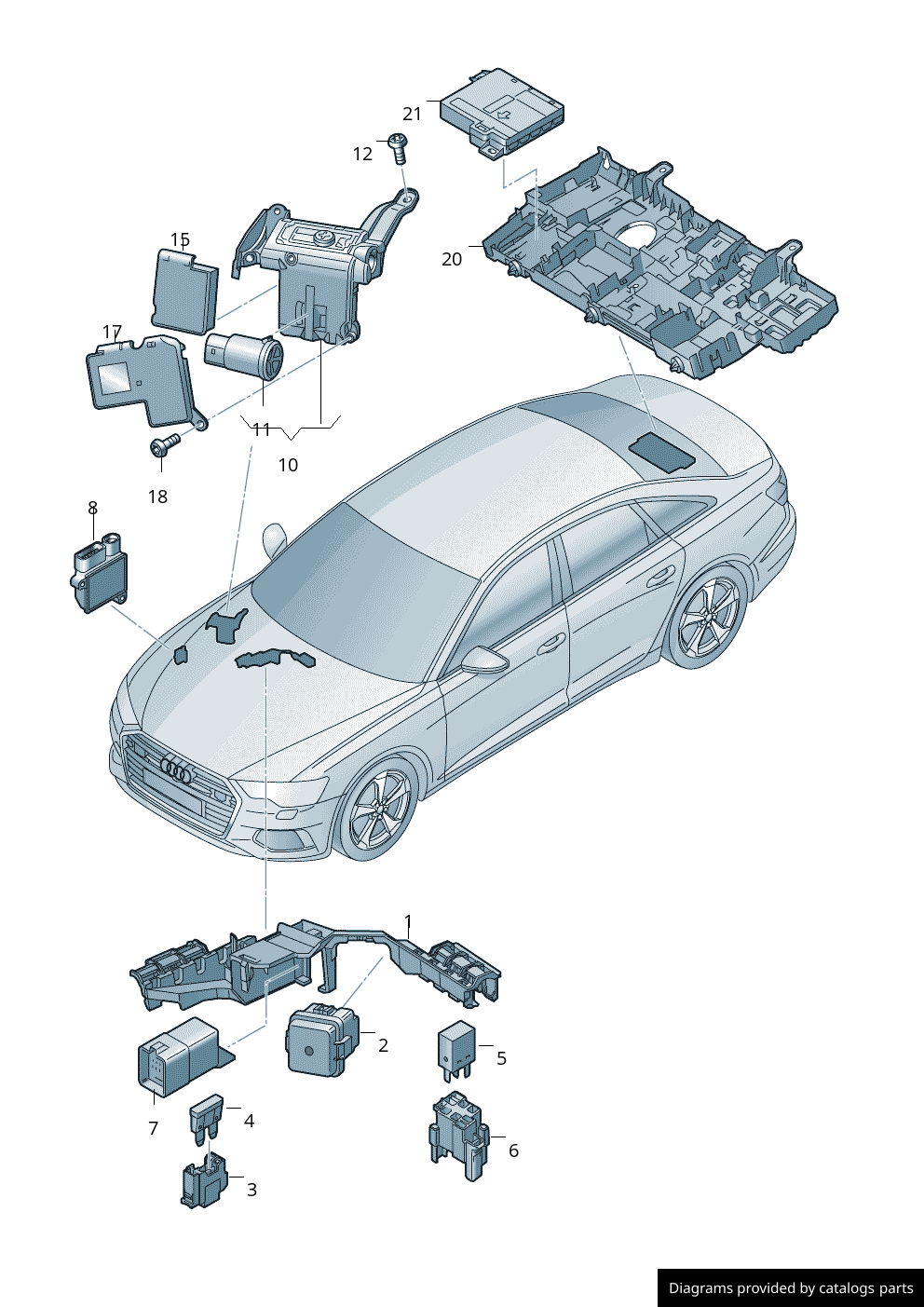 21
12
15
20
17
11
10
18
8
1
2
5
7
4
6
3
Diagrams provided by catalogs parts