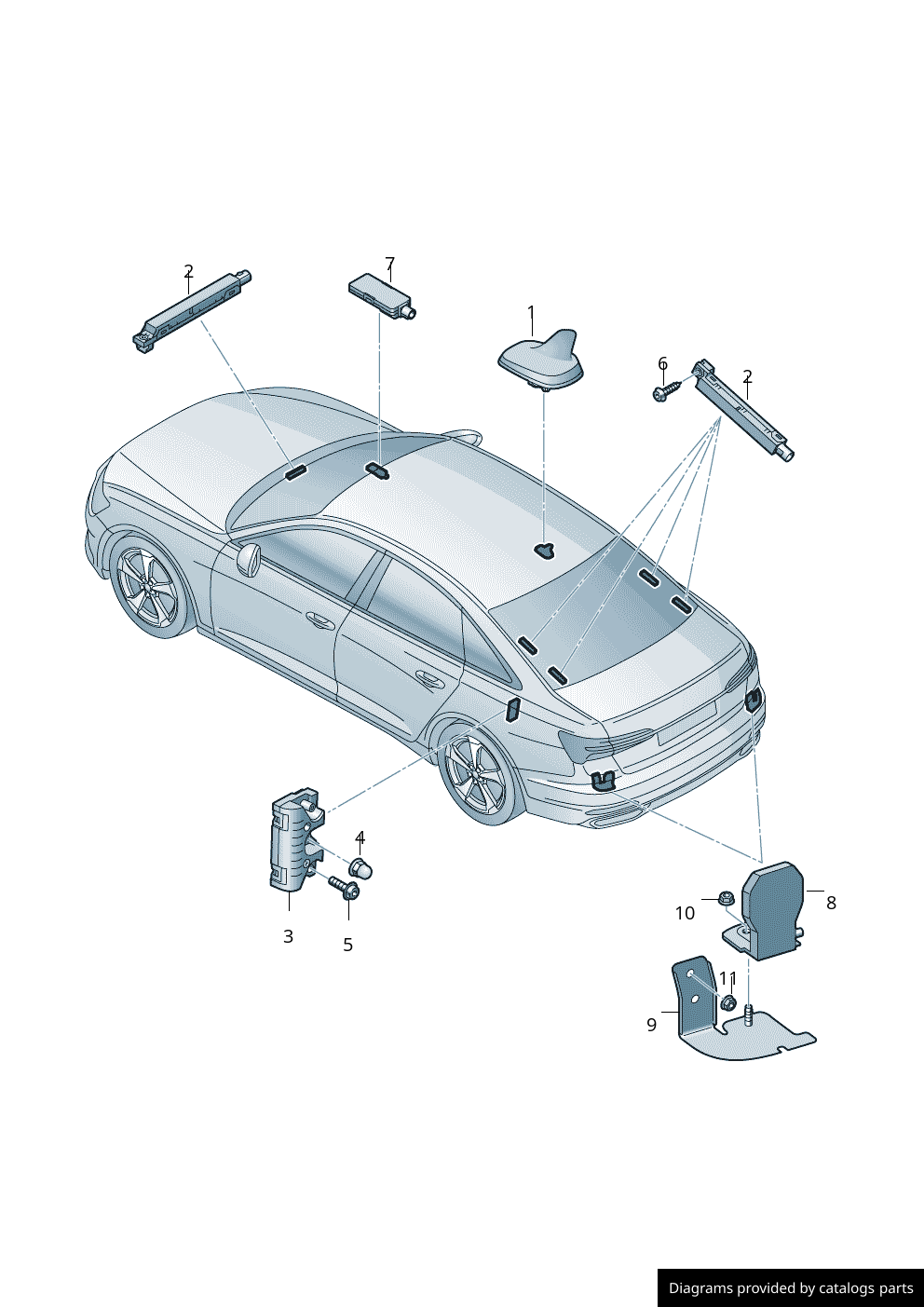 2
7
1
6
2
4
3
5
10
8
11
9

Diagrams provided by catalogs parts