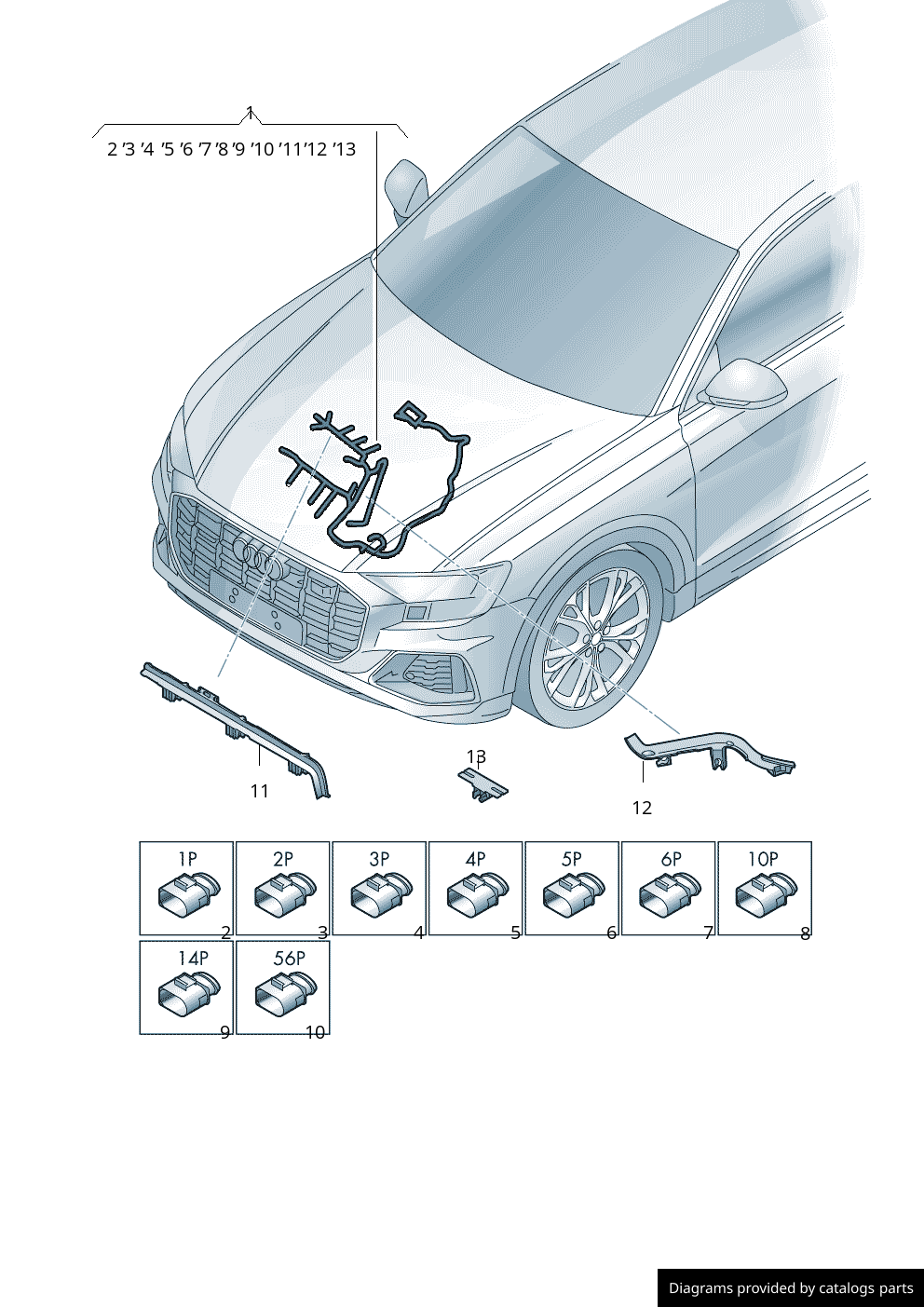 1

2 '3 '4 '5 '6 '7 '8 '9 '10 '11 '12 '13

11

13

12

1P
2

2P
3

3P
4

4P
5

5P
6

6P
7

10P
8

14P
9

56P
10

Diagrams provided by catalogs parts