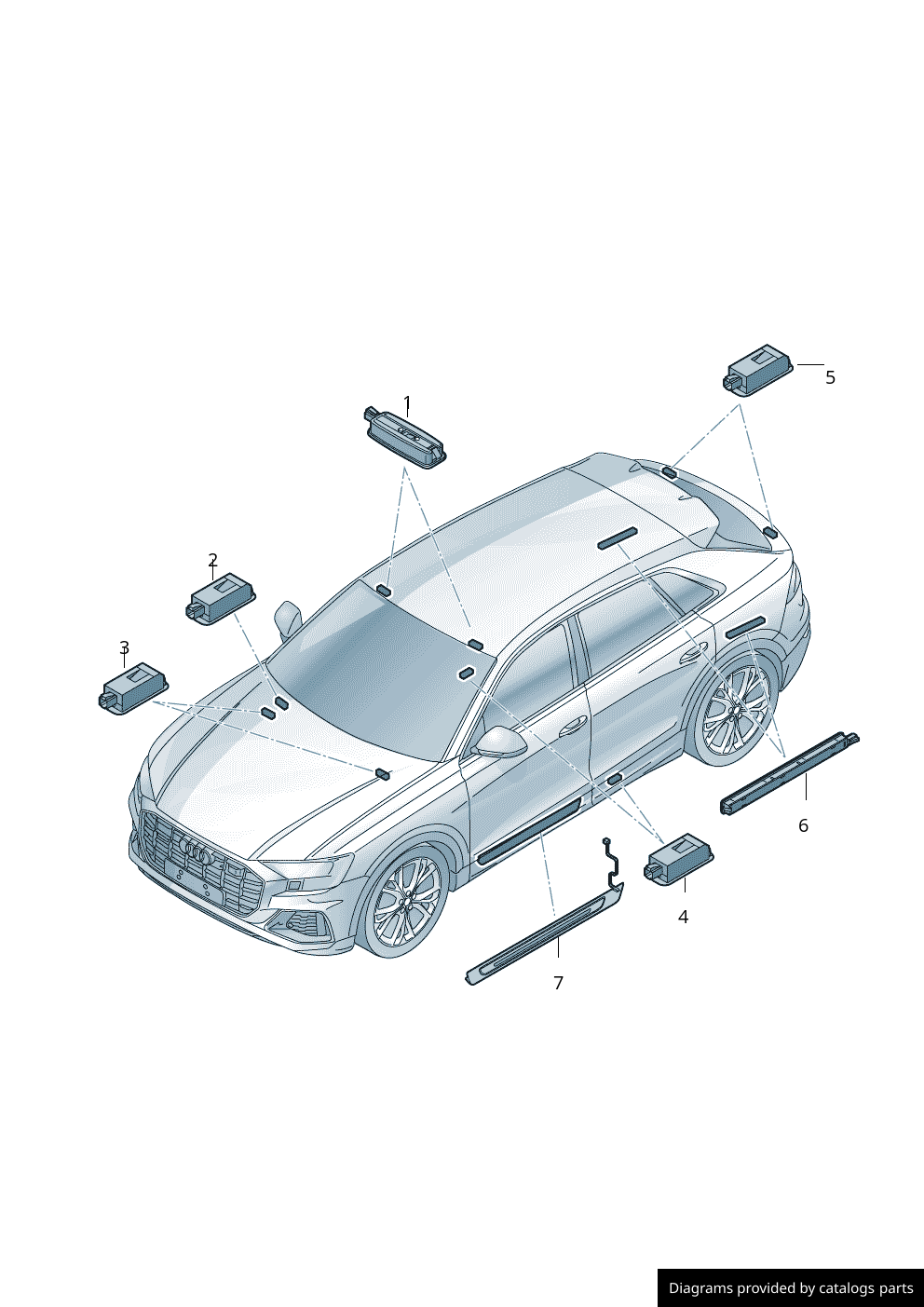 1
5
2
3
6
4
7
Diagrams provided by catalogs parts