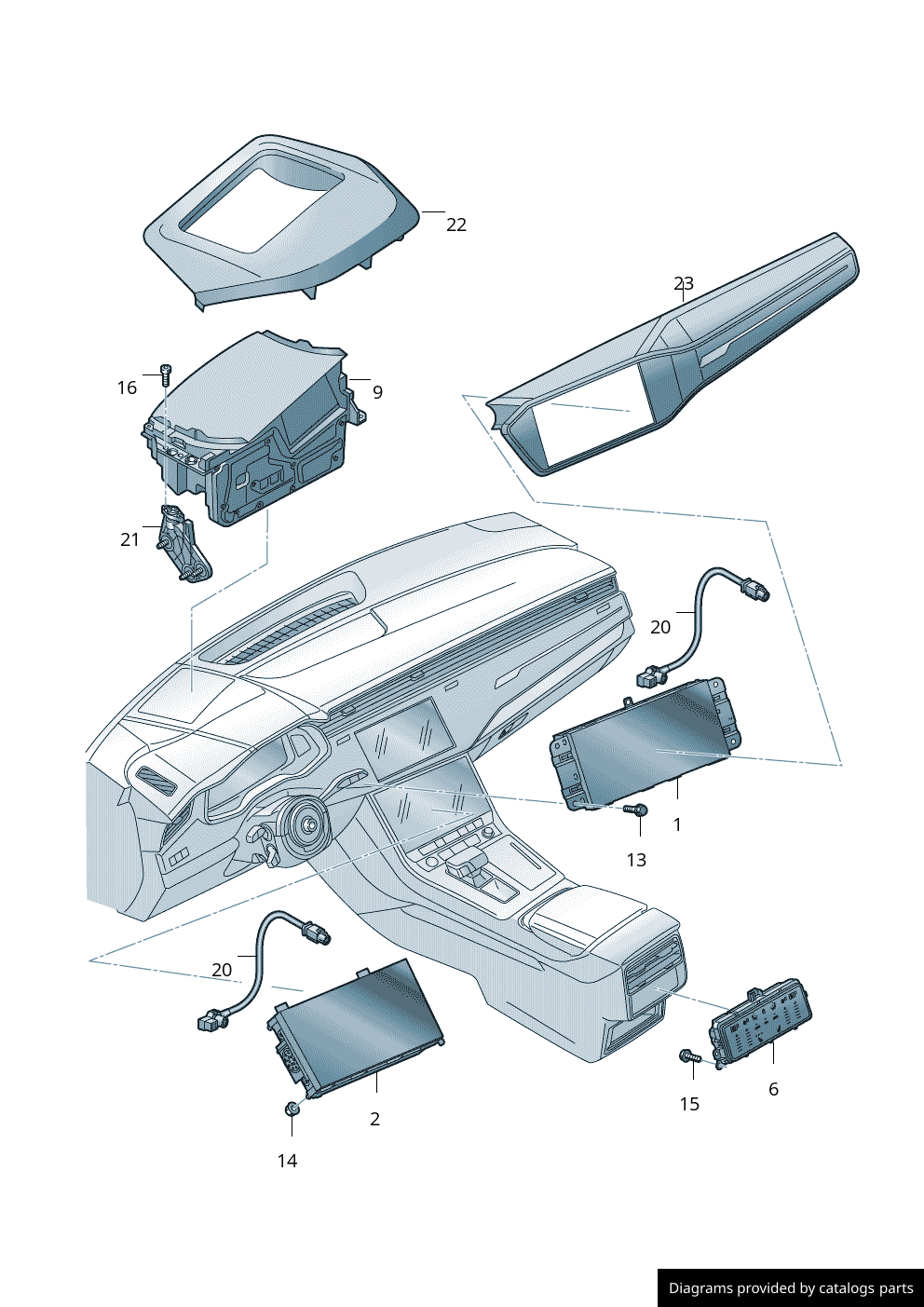 22

23

16

9

21

20

1

13

20

2

14

15

6

Diagrams provided by catalogs parts