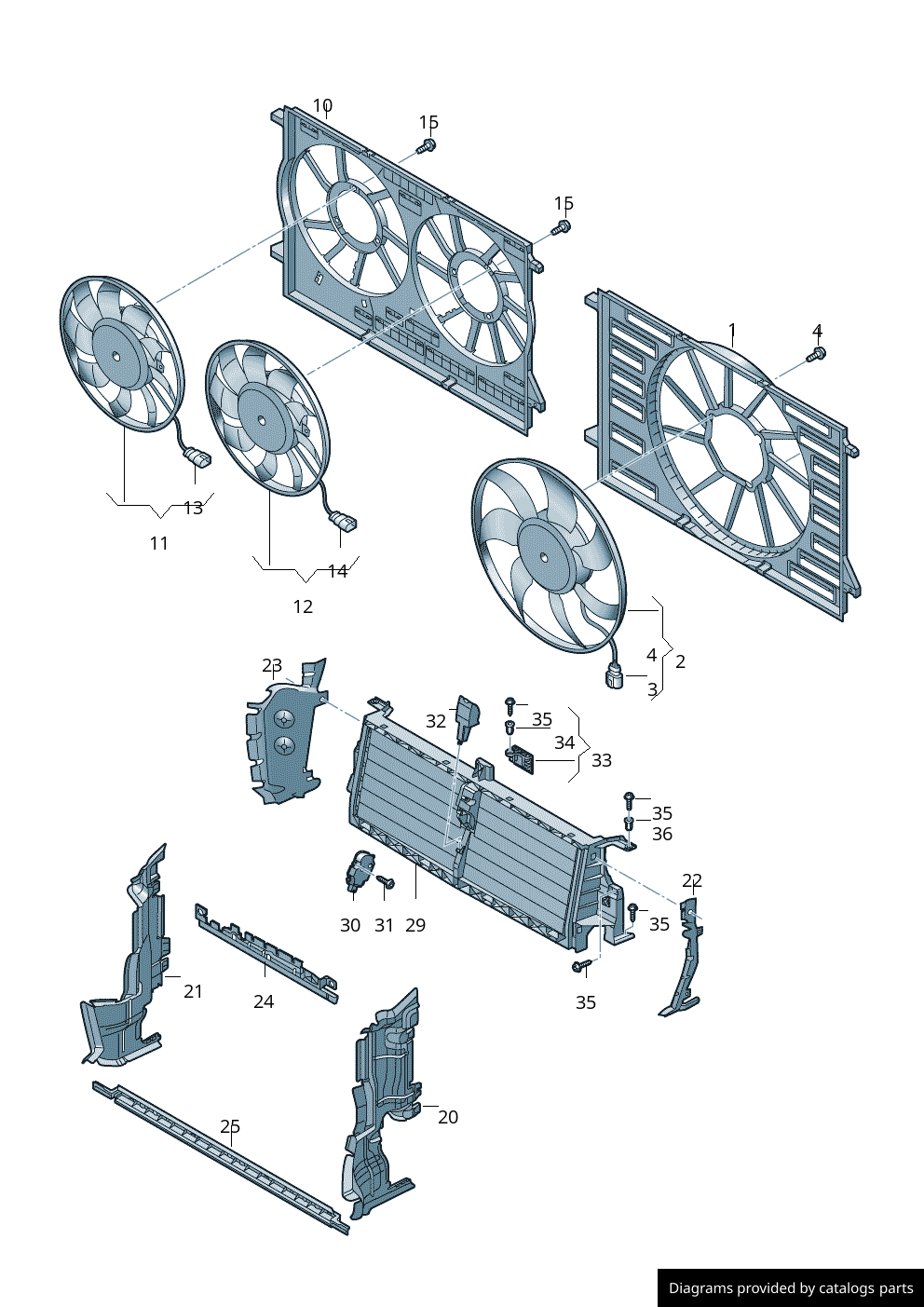 10
15
15
1
4
13
11
14
12
4
2
3
23
32
35
34
33
35
36
22
30
31
29
35
35
21
24
20
25
Diagrams provided by catalogs parts