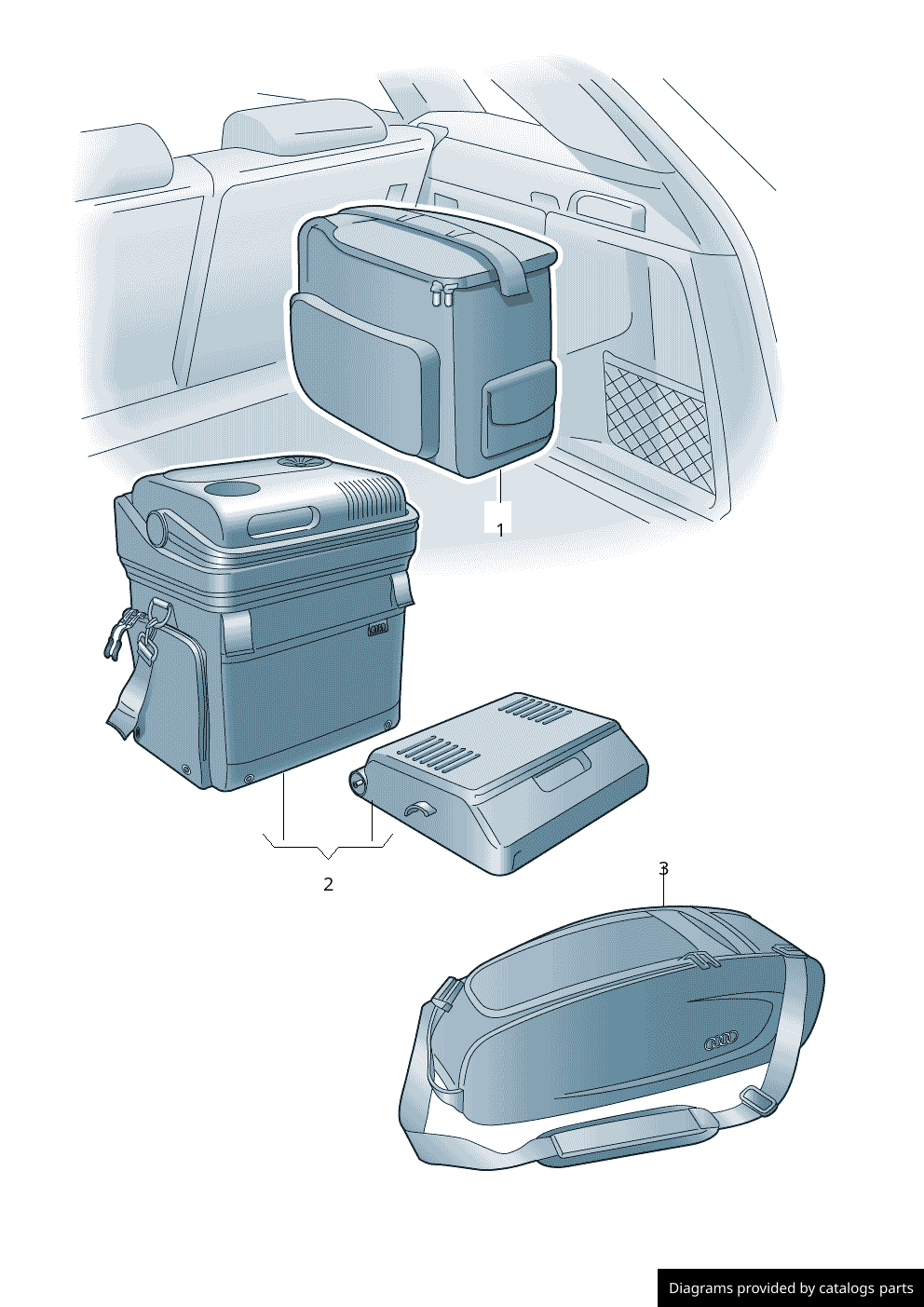 1

2

3

Diagrams provided by catalogs parts