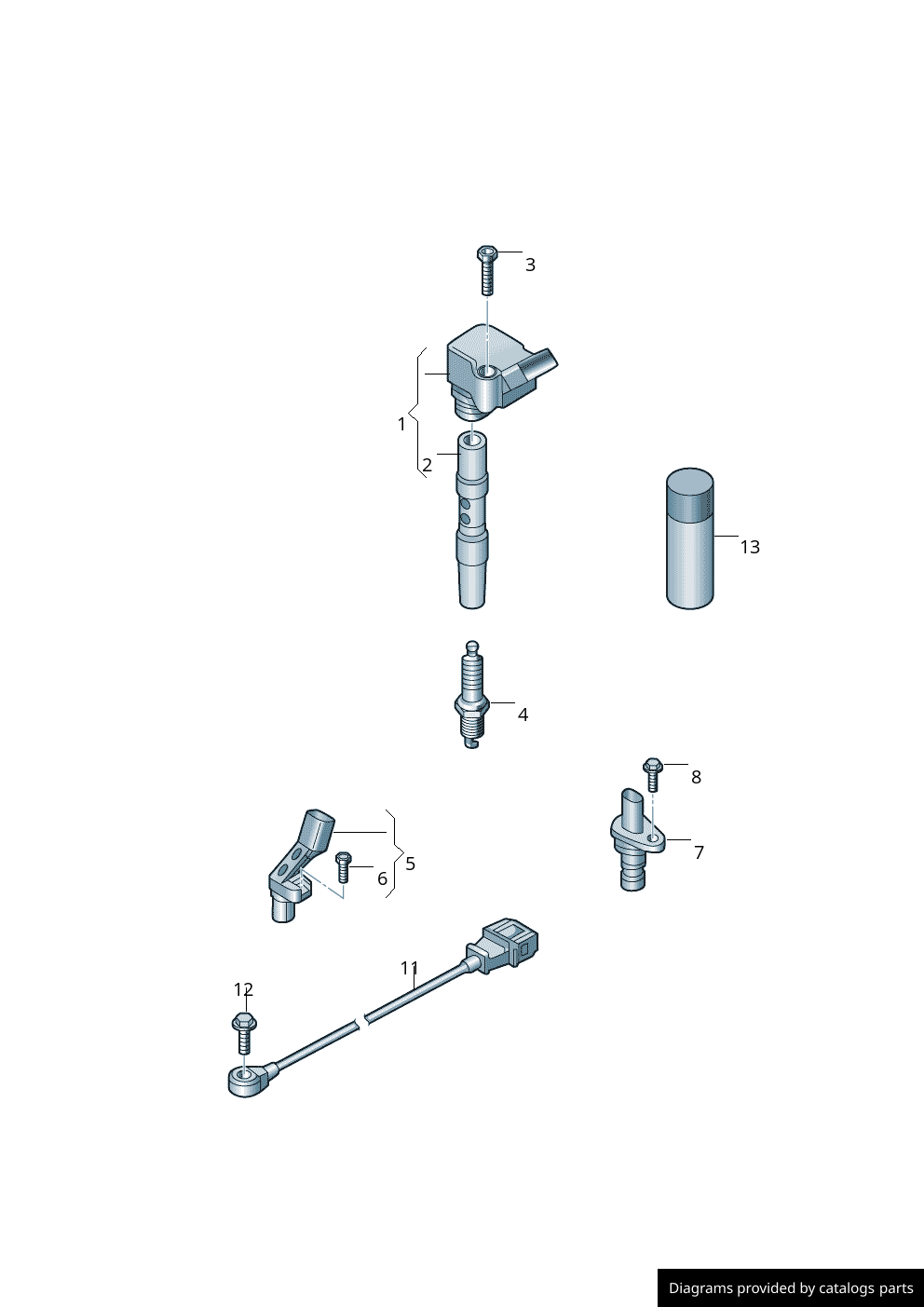 3
1
2
13
4
8
7
5
6
11
12
Diagrams provided by catalogs parts