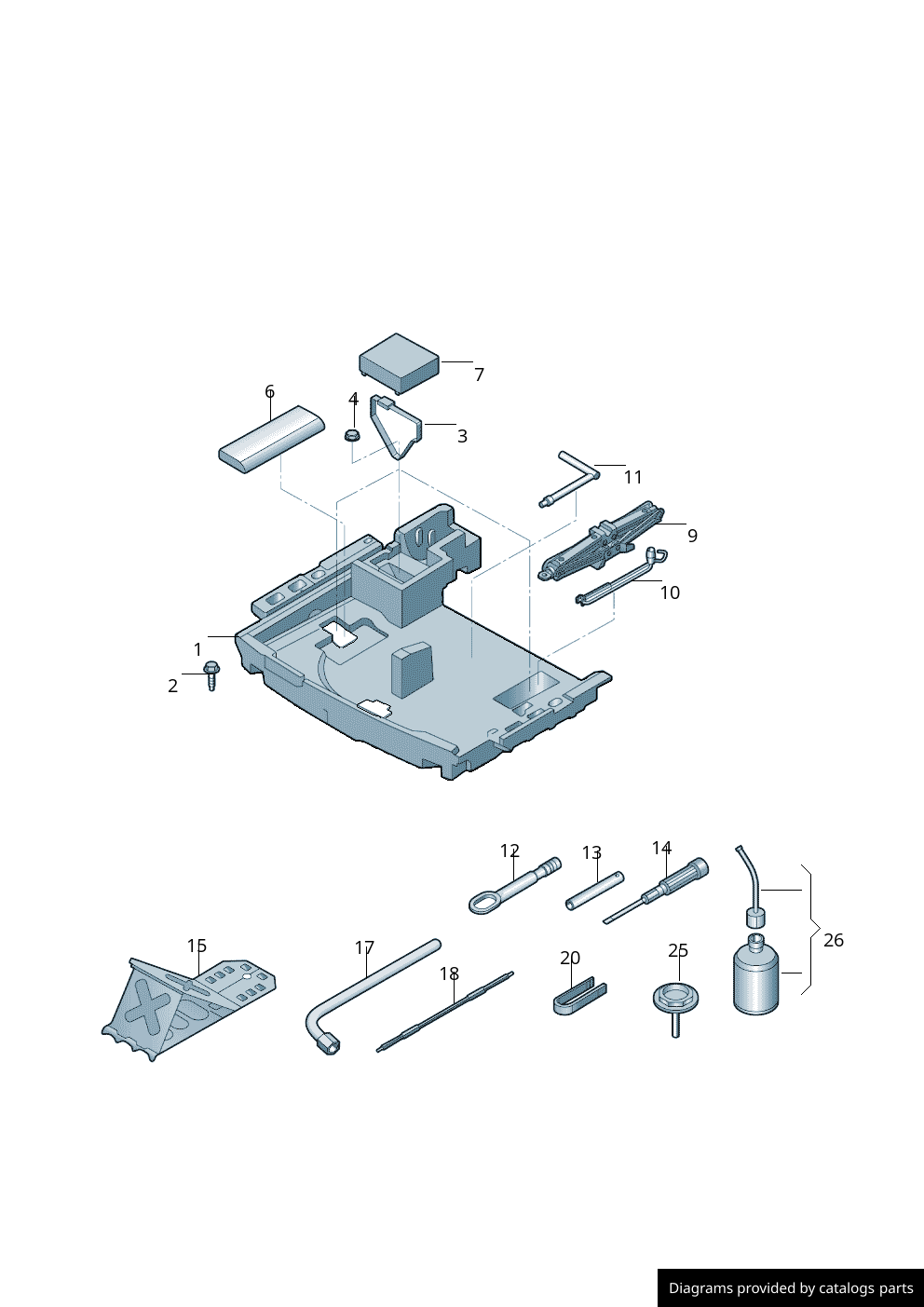 7
6
4
3
11
9
10
1
2
12
13
14
26
15
17
18
20
25

Diagrams provided by catalogs parts