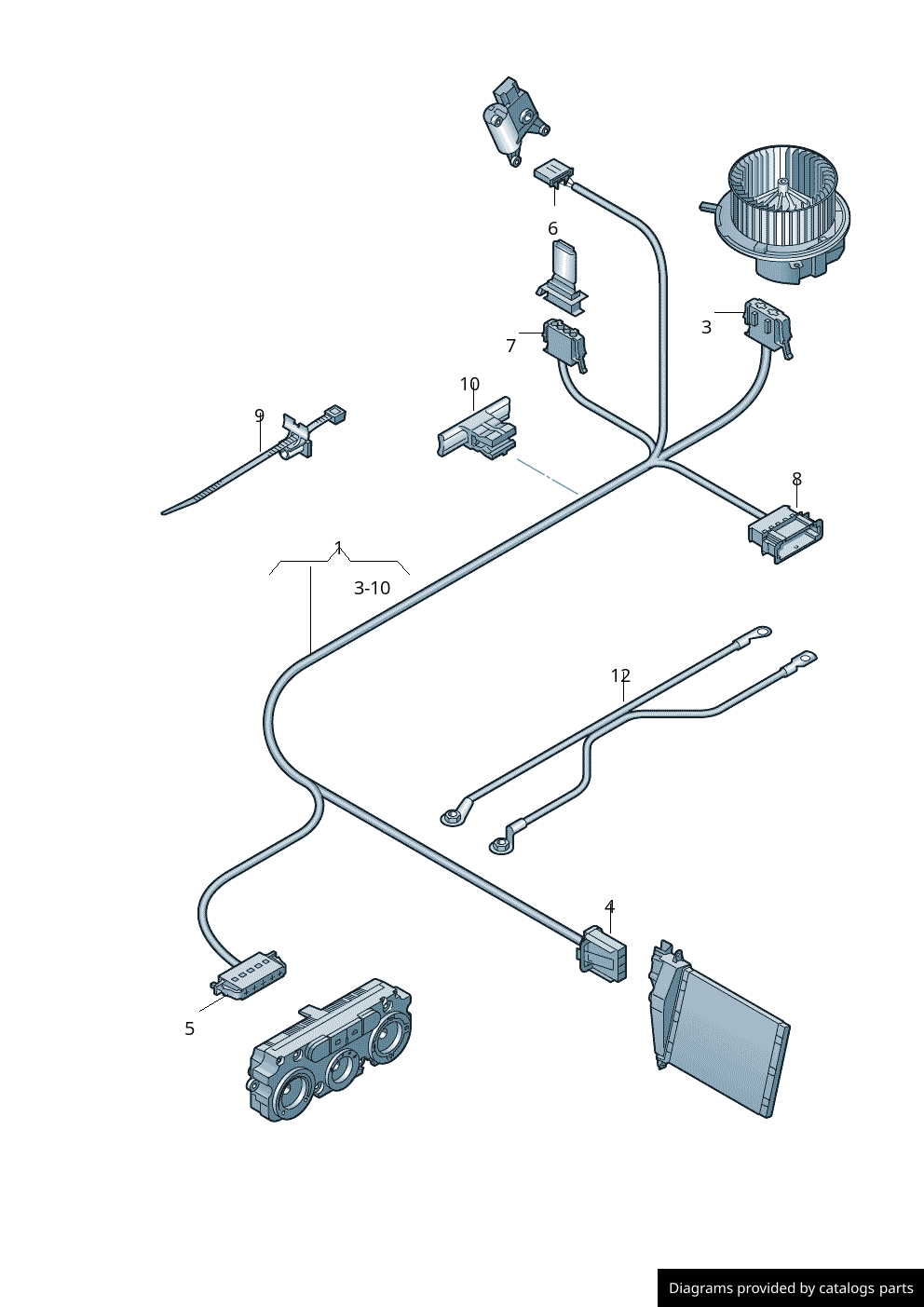 6
3
7
10
9
8
1
3-10
12
4
5
Diagrams provided by catalogs parts