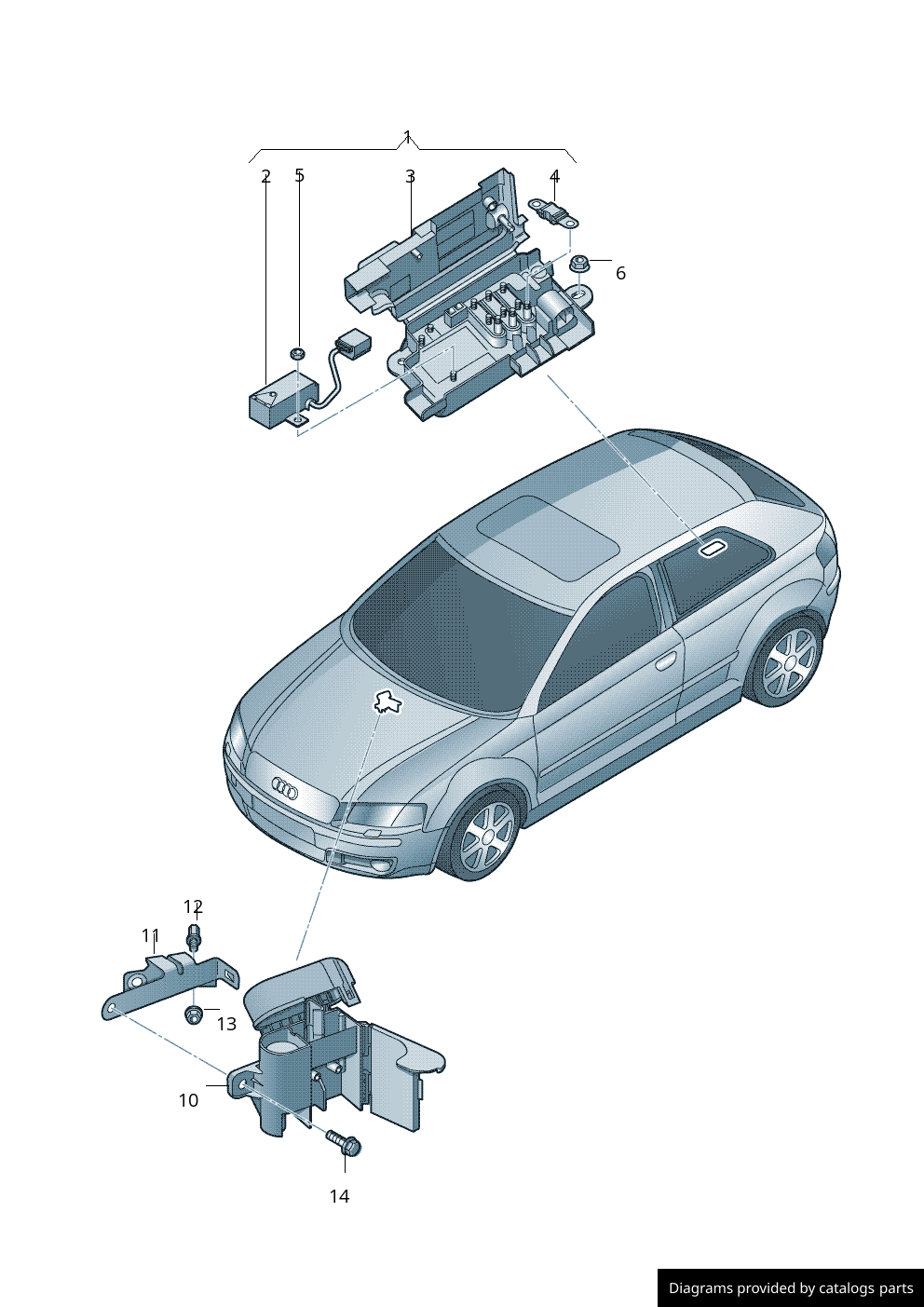 1
2
5
3
4
6
12
11
13
10
14
Diagrams provided by catalogs parts