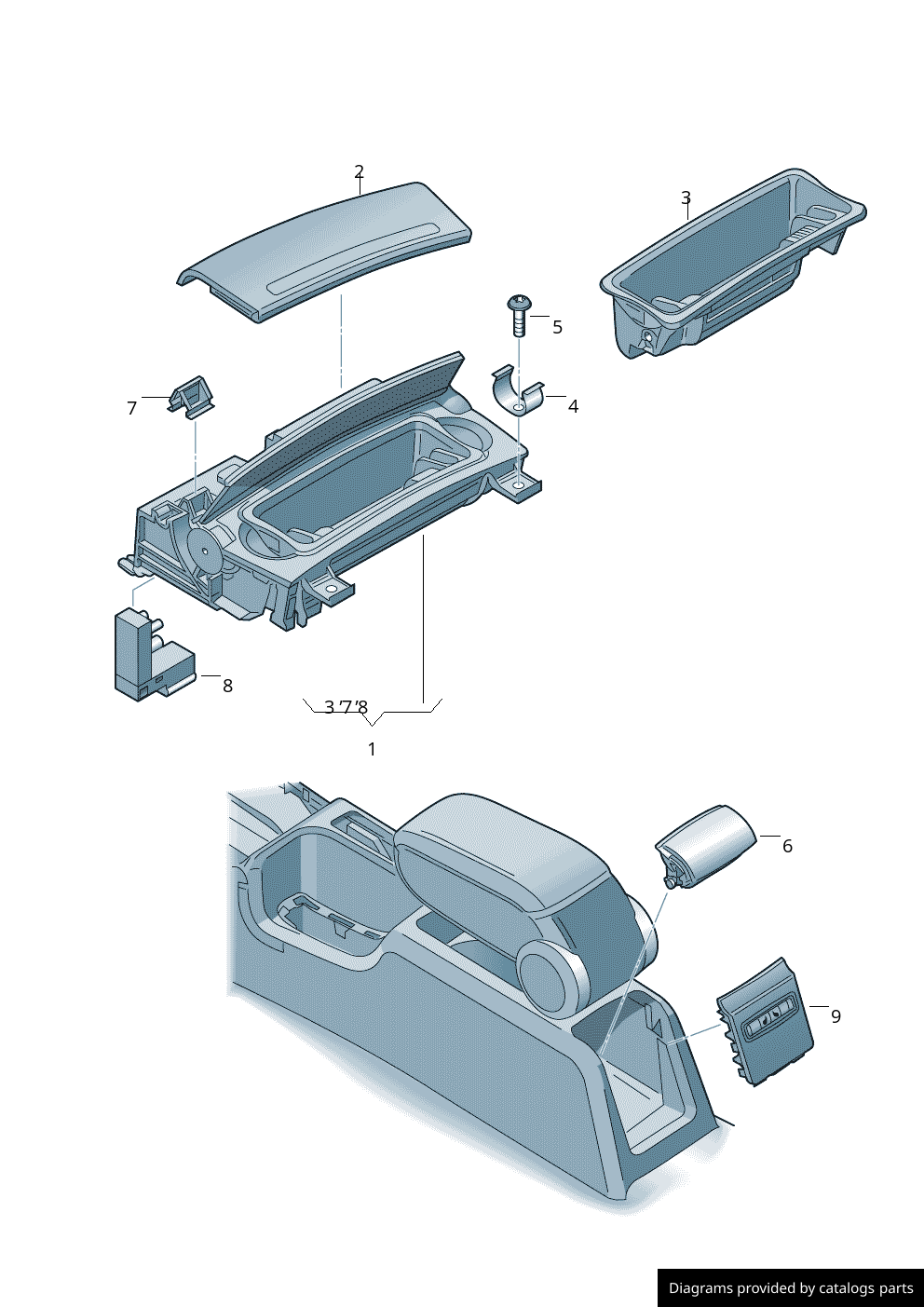 2
3
5
7
4
8
3 7 8
1
6
9
Diagrams provided by catalogs parts