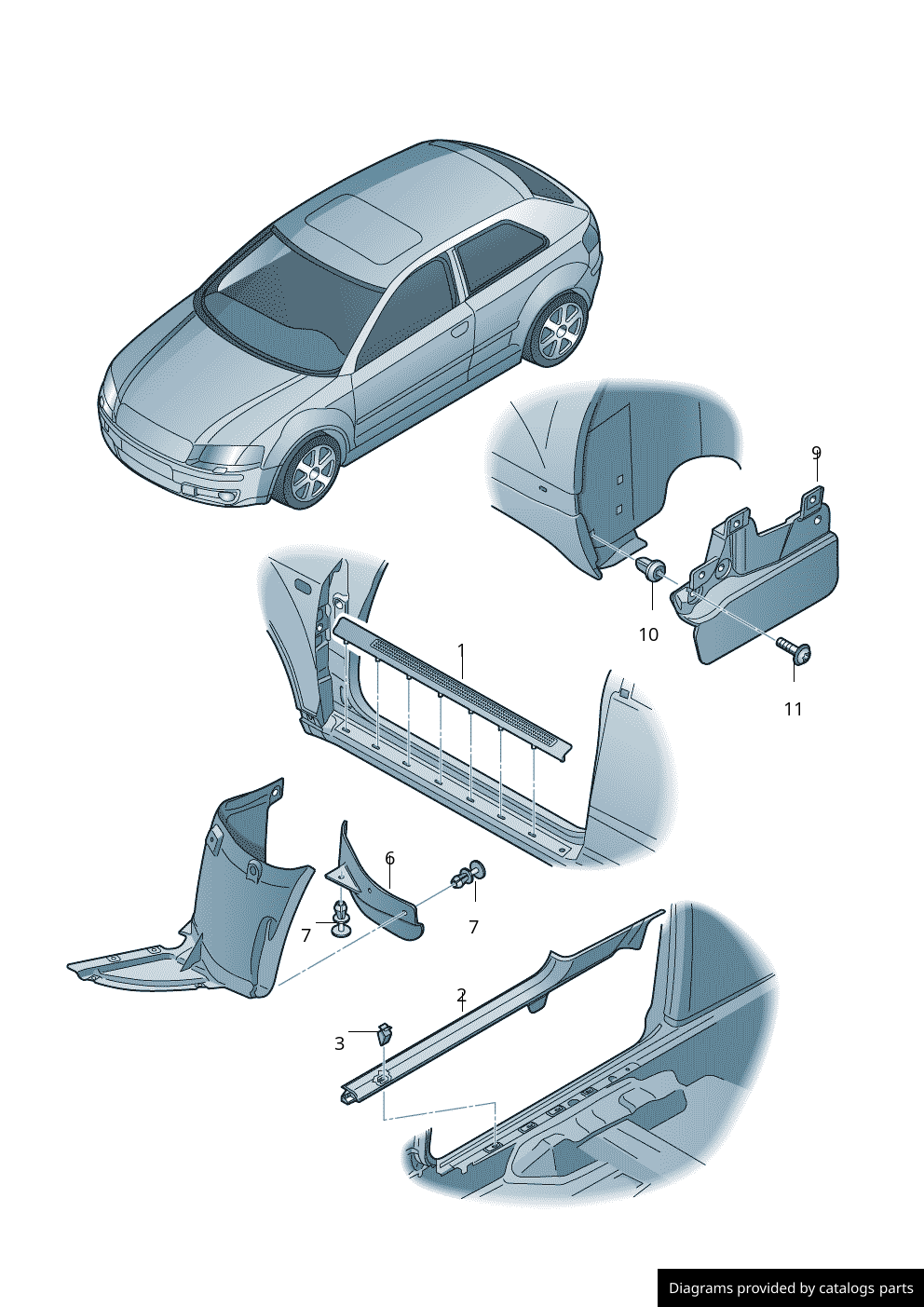 9

10

11

1

6

7

7

2

3

Diagrams provided by catalogs parts